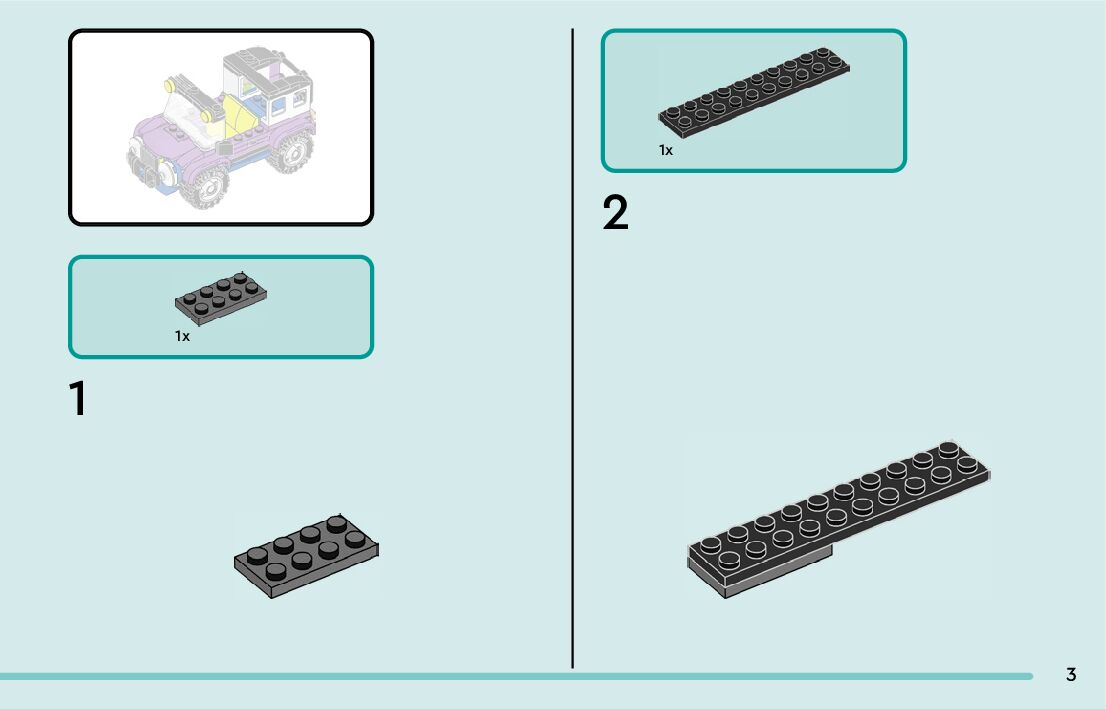 1x

1

1x

2

3