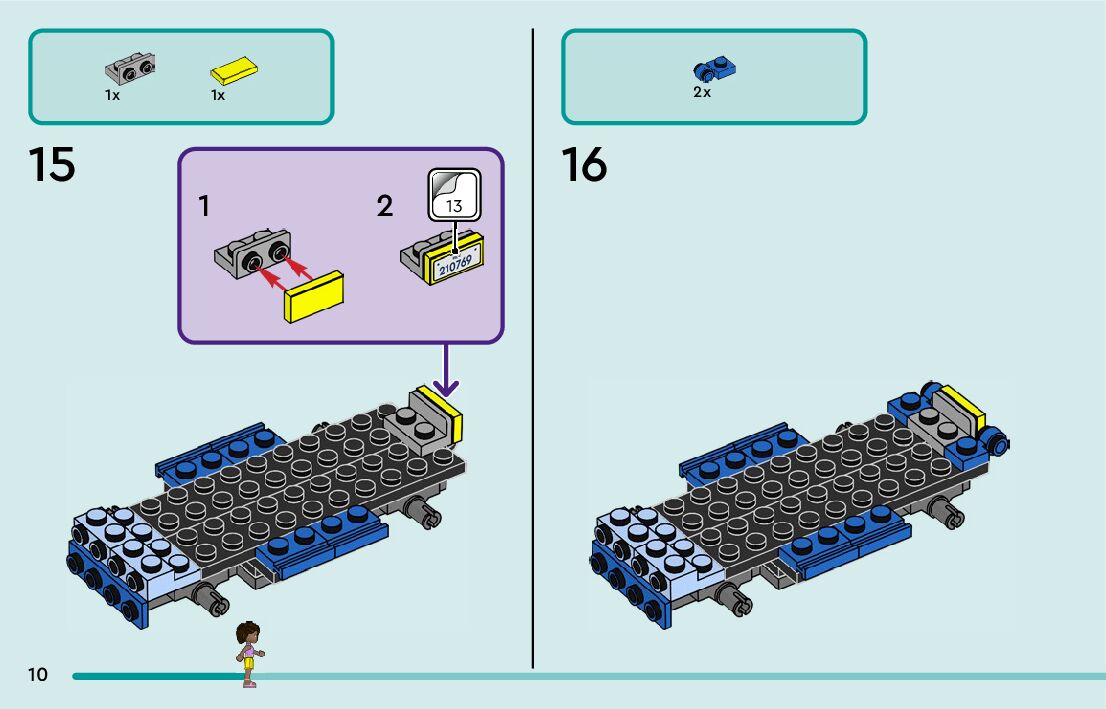 1x 1x

15

1

2

13

210769

2x

16

10