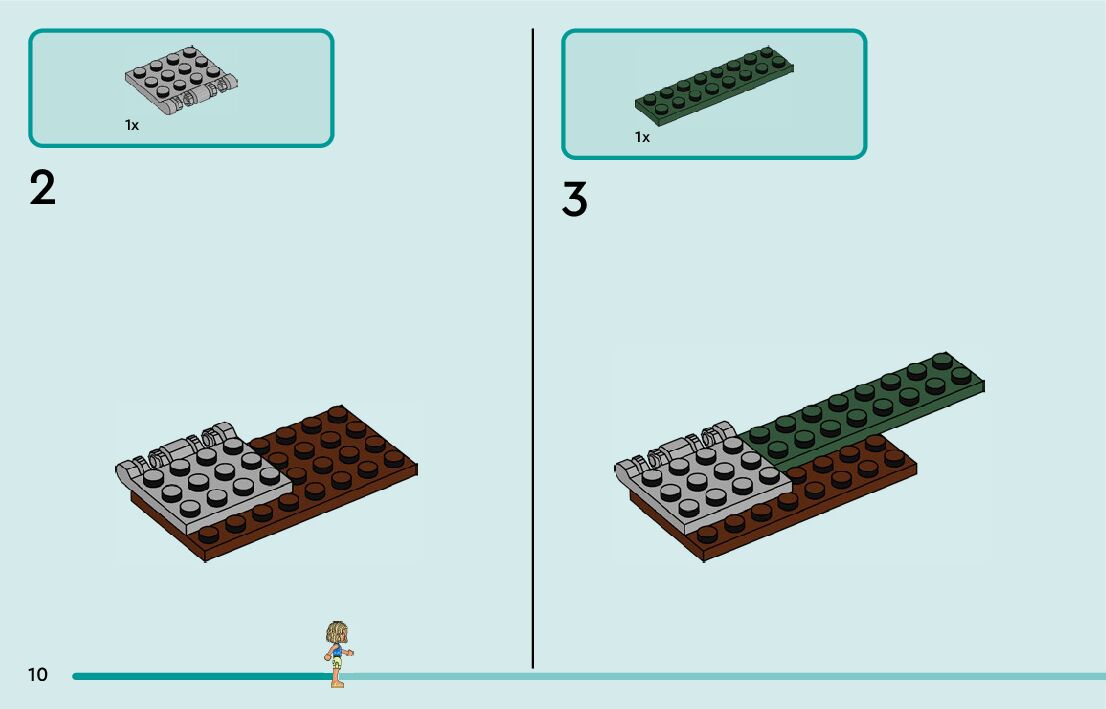 1x

2

1x

3

10