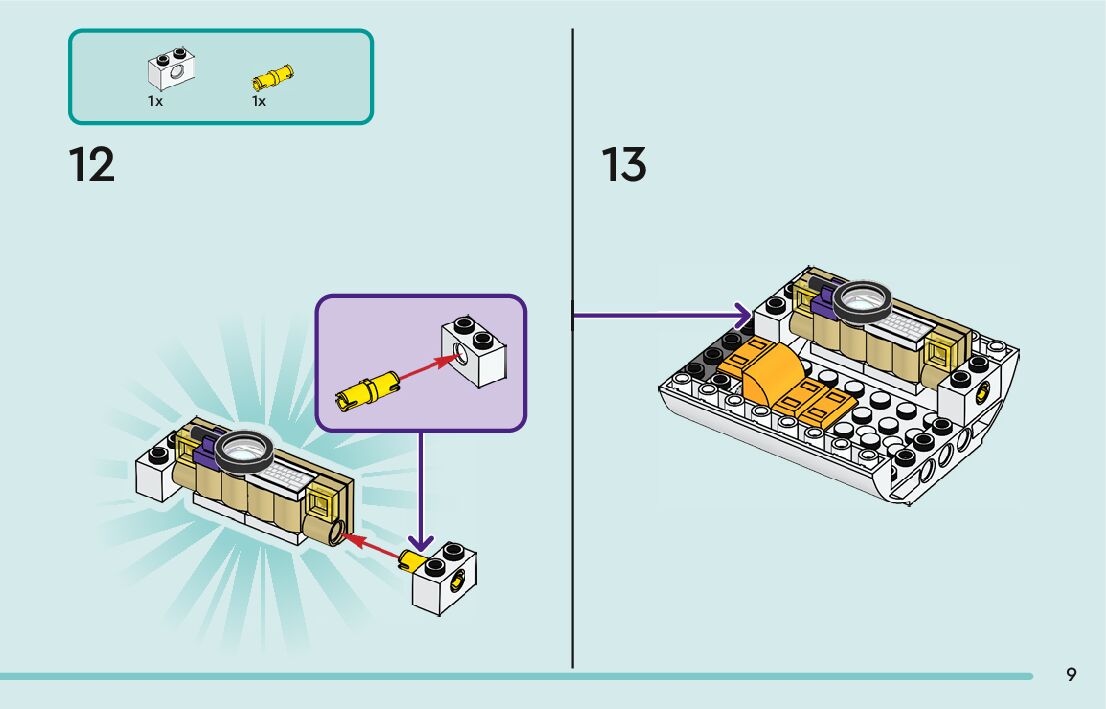 1x 1x

12

13

9