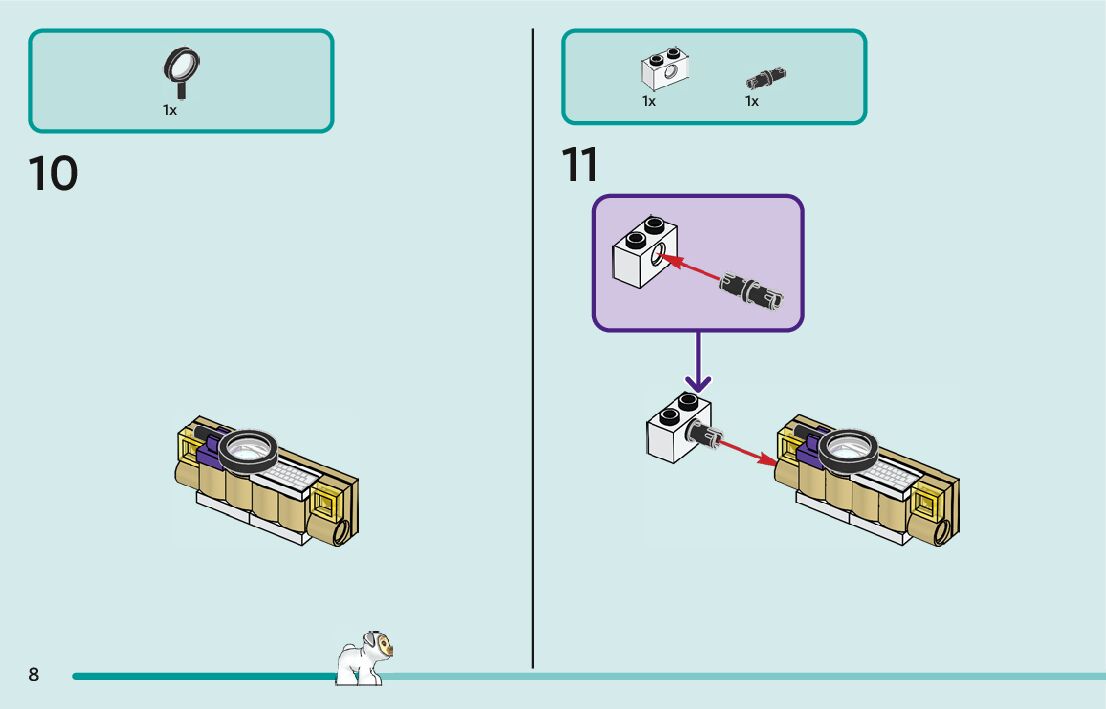 1x

10

1x 1x

11

8