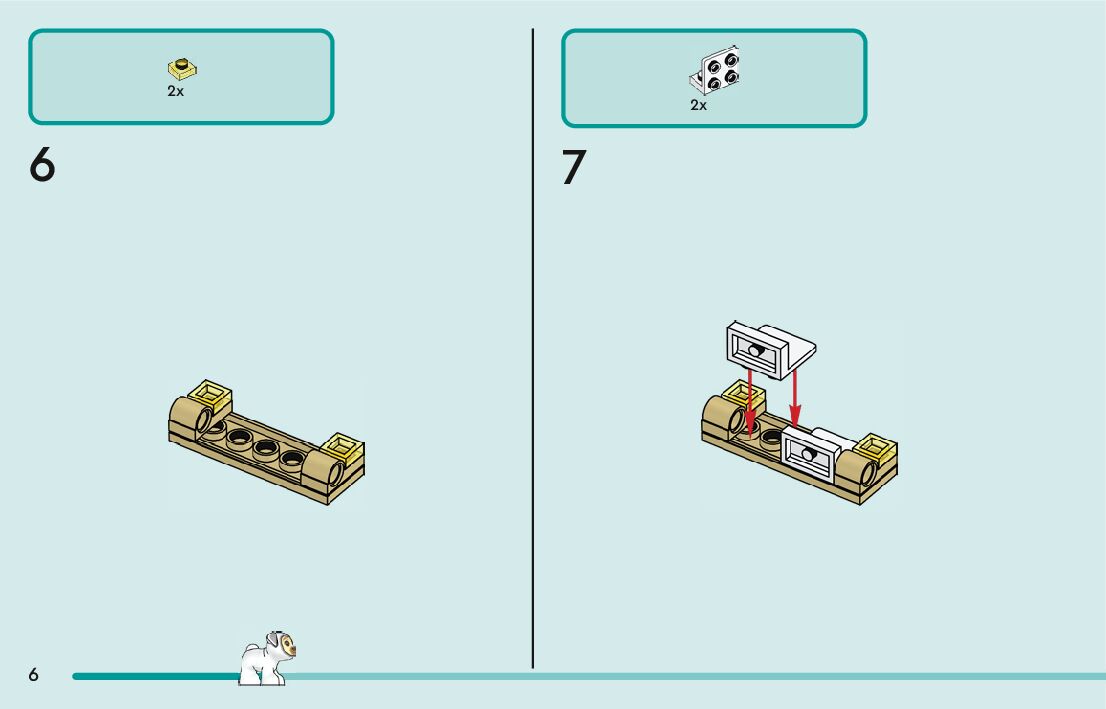 2x

6

2x

7

6