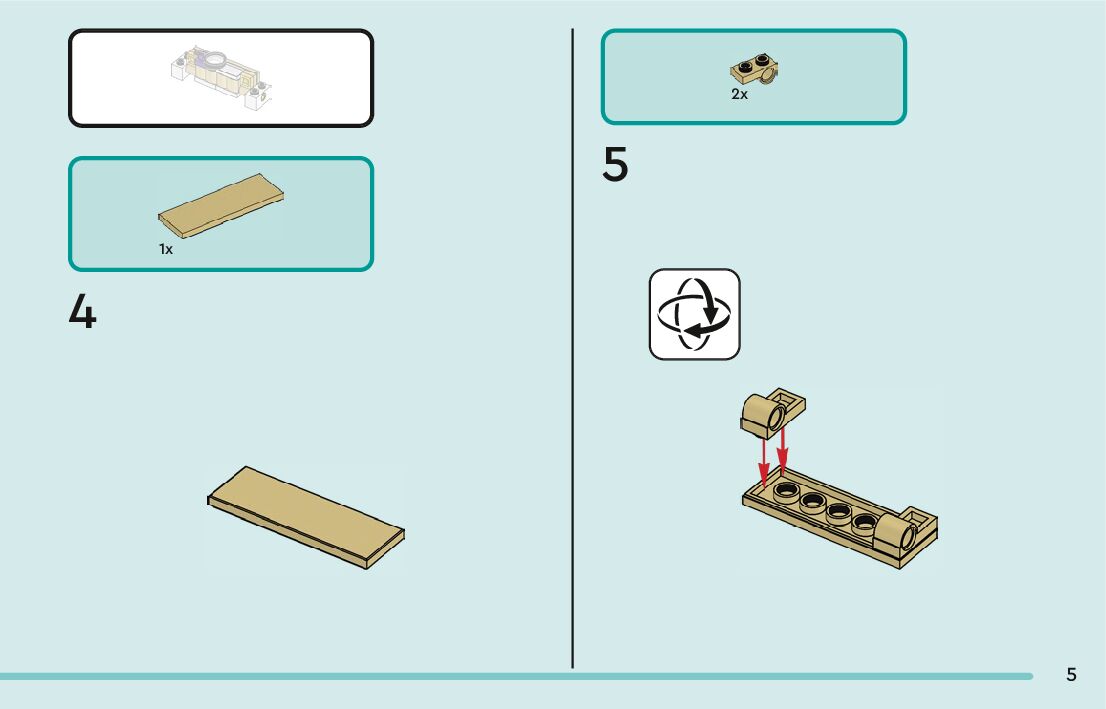 1x

4

2x

5

5