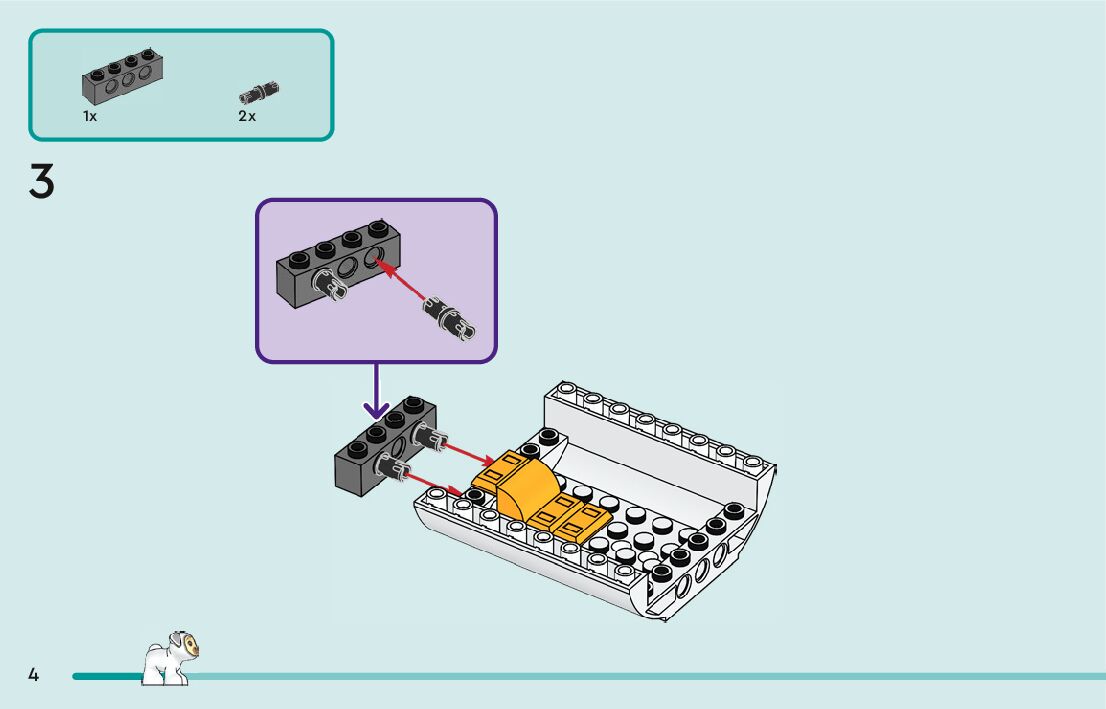 1x

2x

3

4