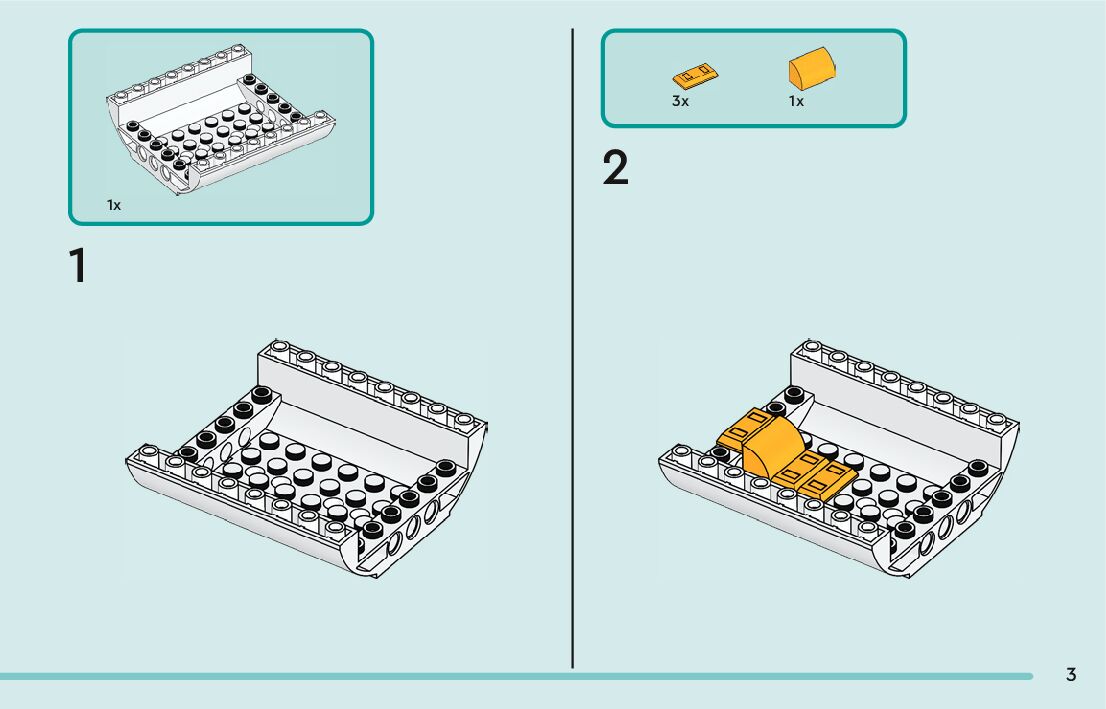 1x

1

3x 1x

2

3