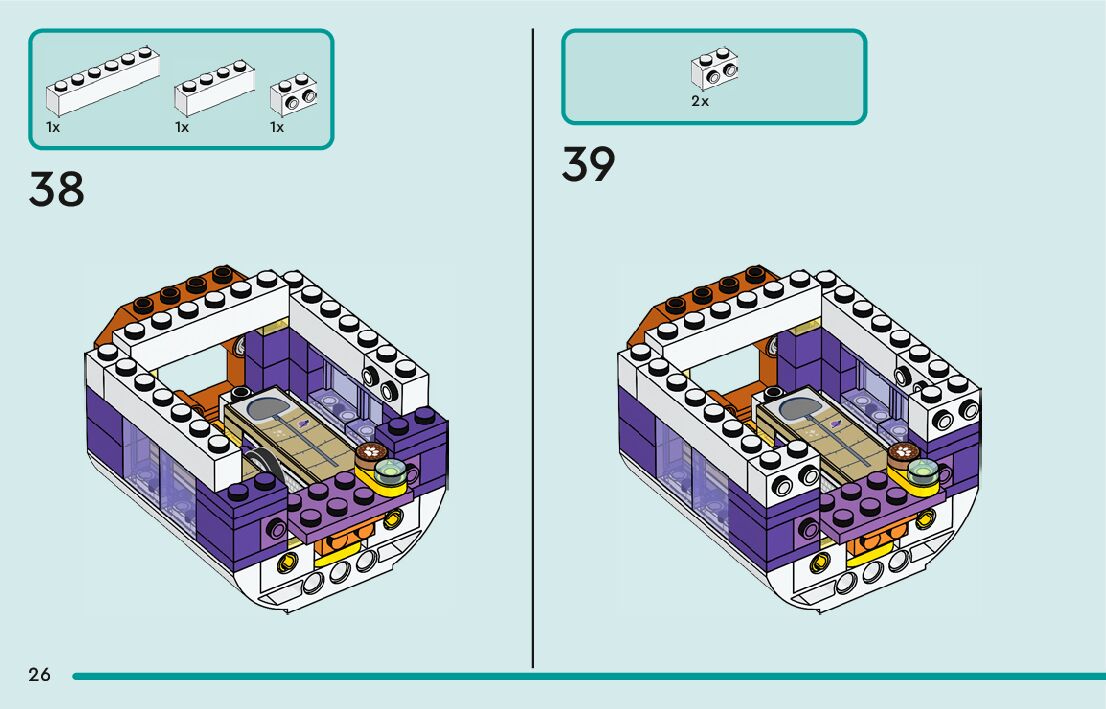 1x
1x
1x

38

2x

39

26