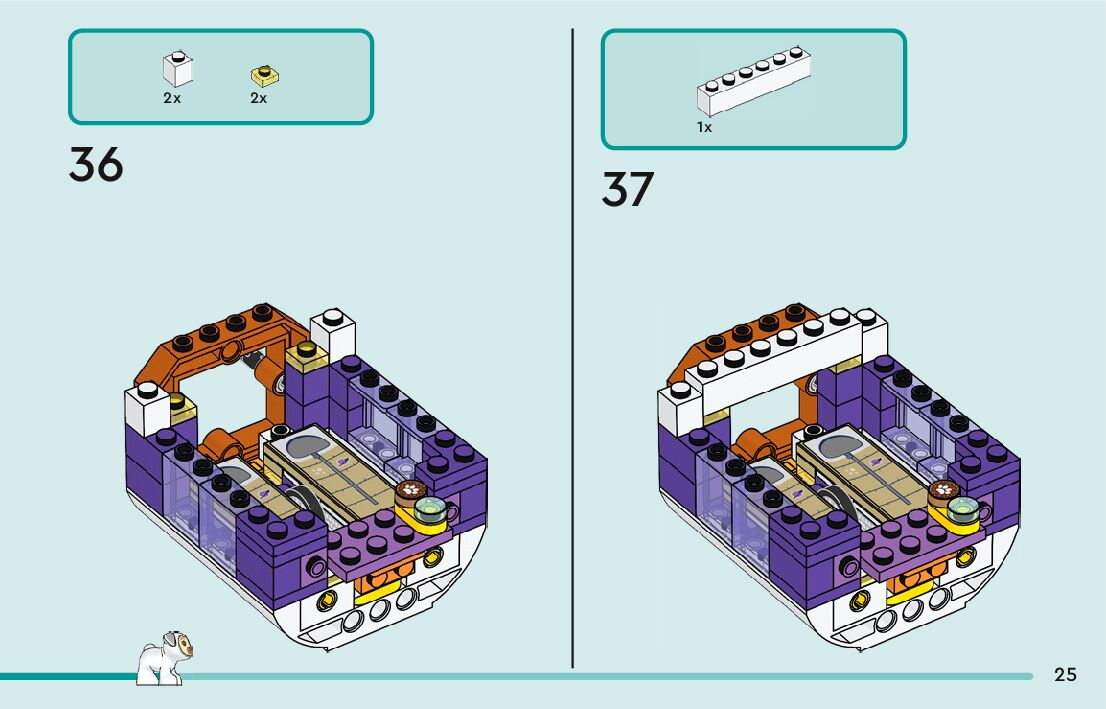 2x 2x

36

1x

37

25