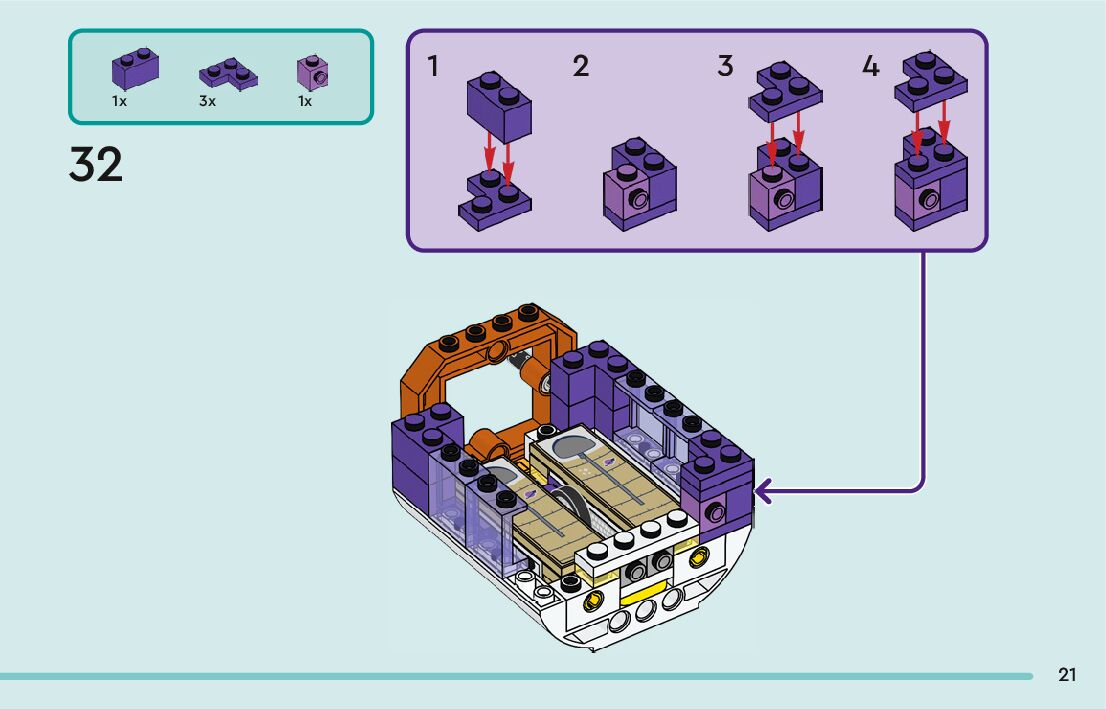 1x
3x
1x

32

1
2
3
4

21