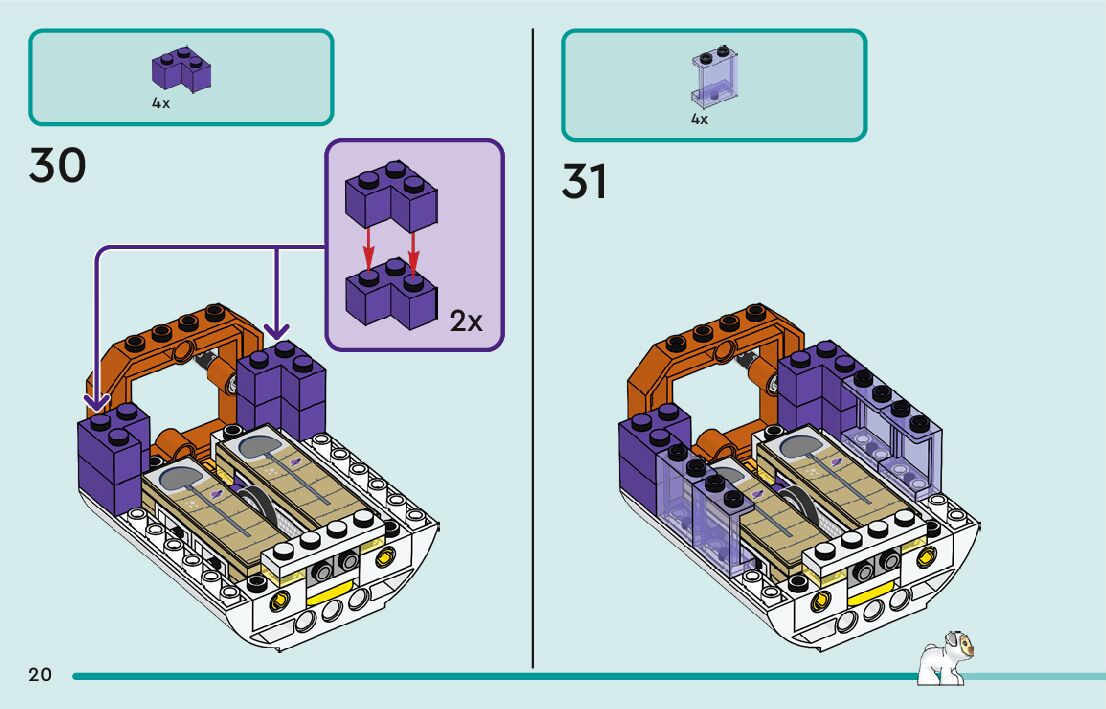 4x

30

2x

4x

31

20