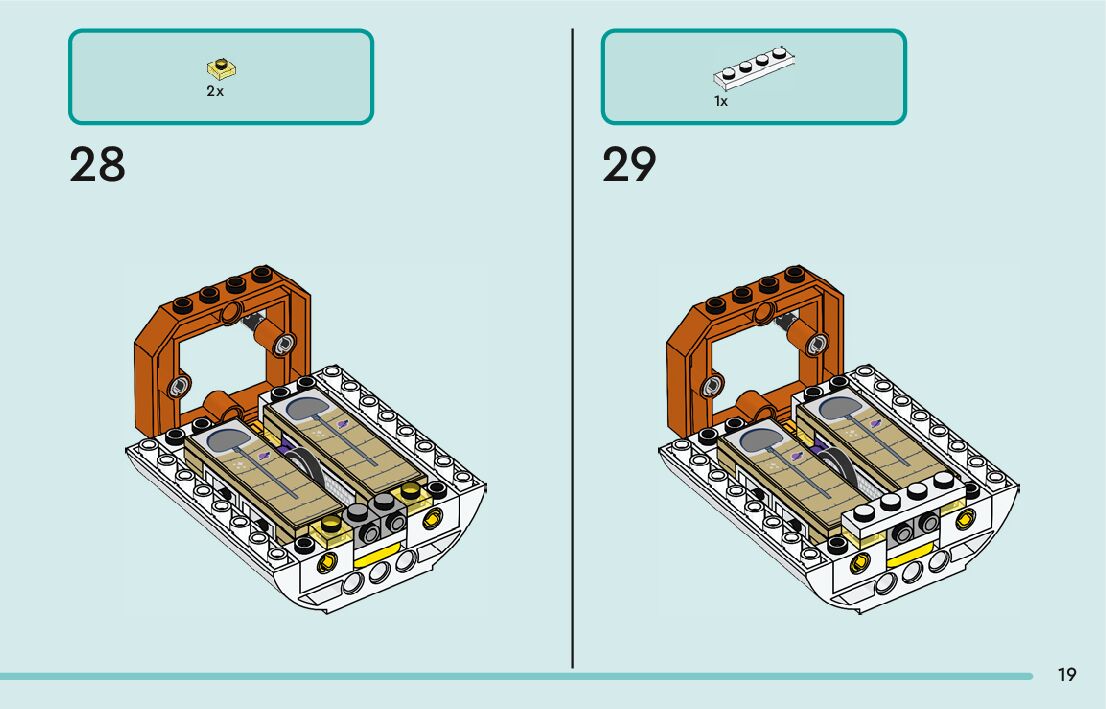 2x

28

1x

29

19