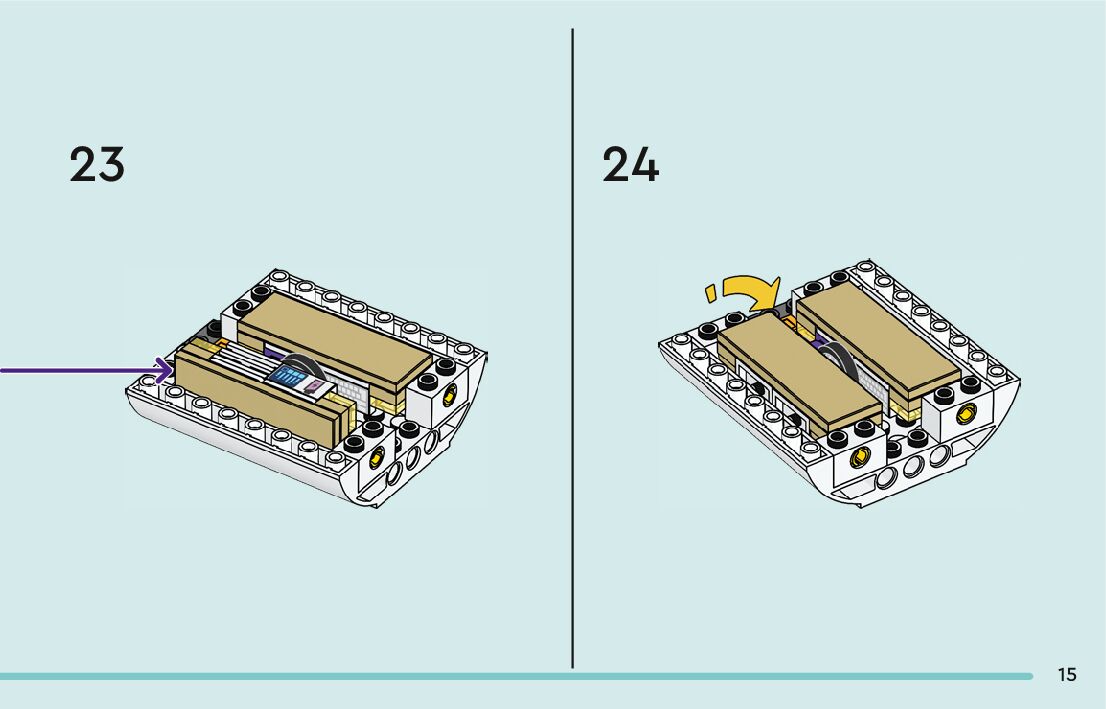 23

24

15