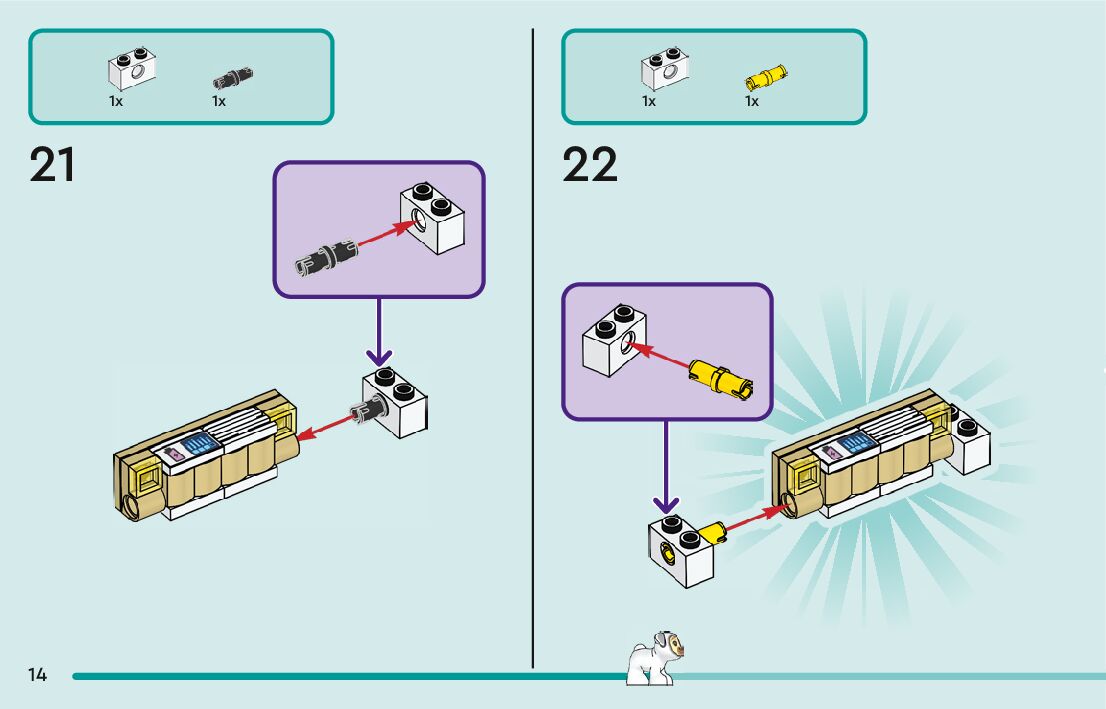 1x 1x

21

1x 1x

22

14