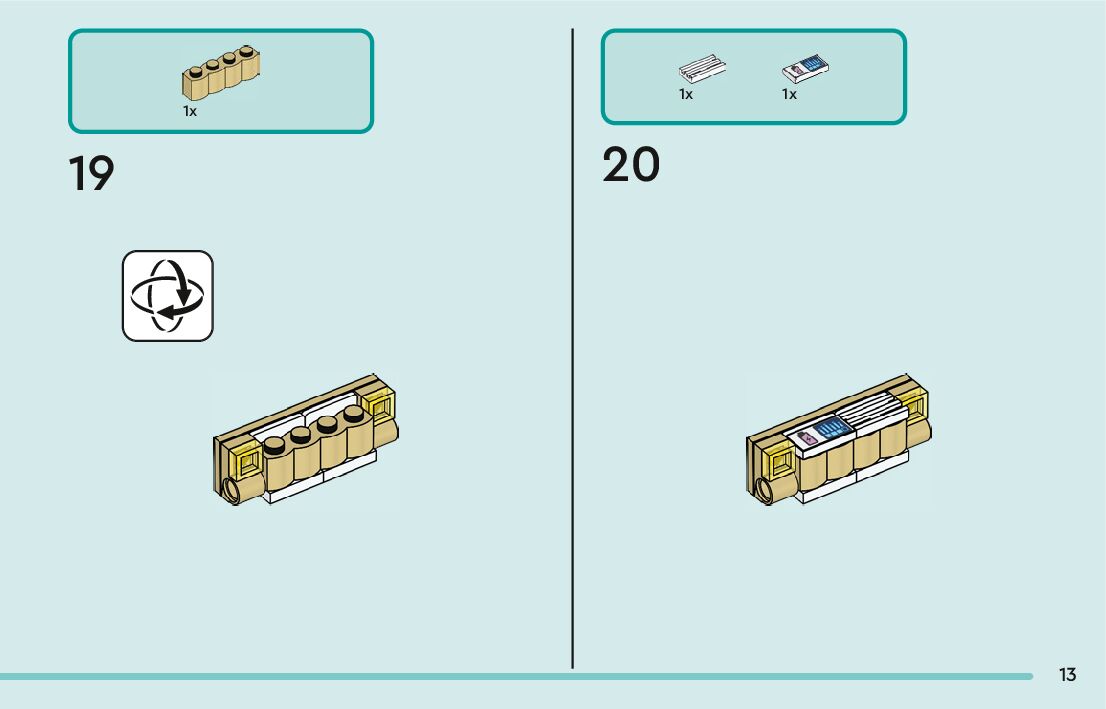 1x

19

1x 1x

20

13