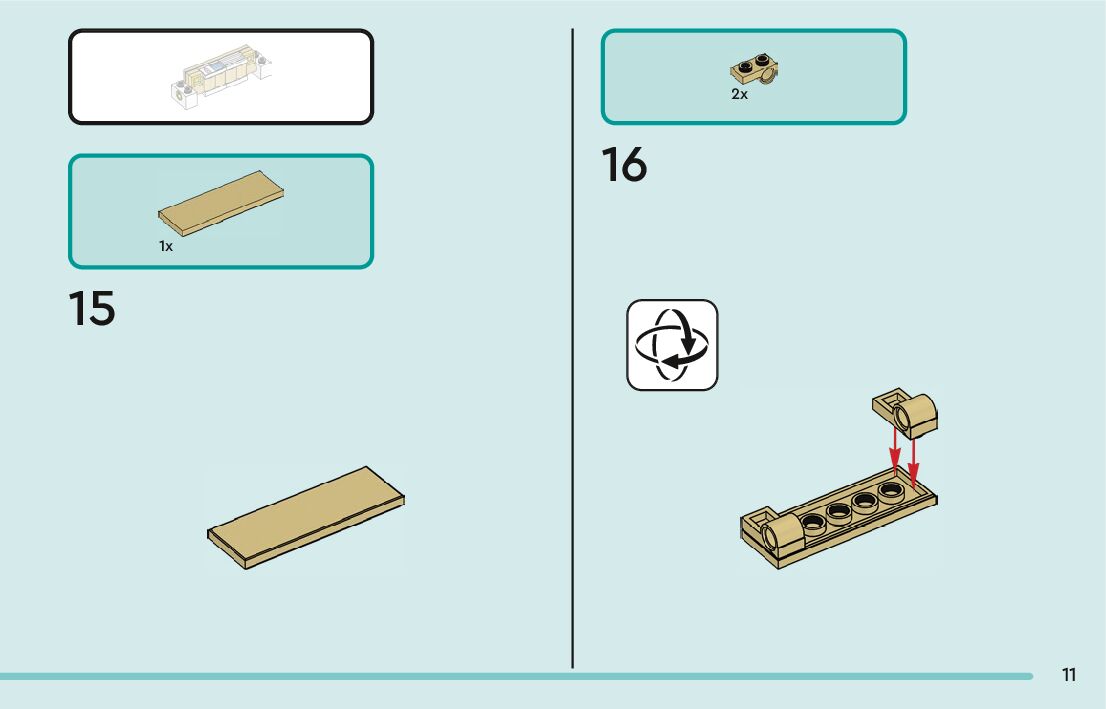 1x

15

2x

16

11