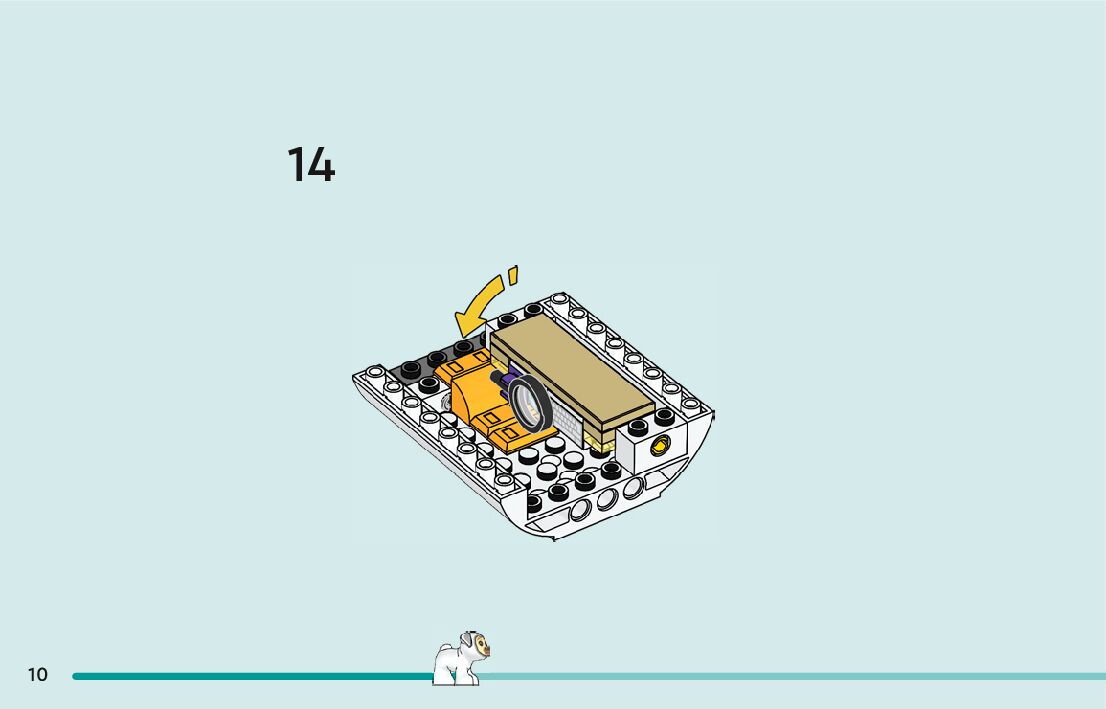 14

10