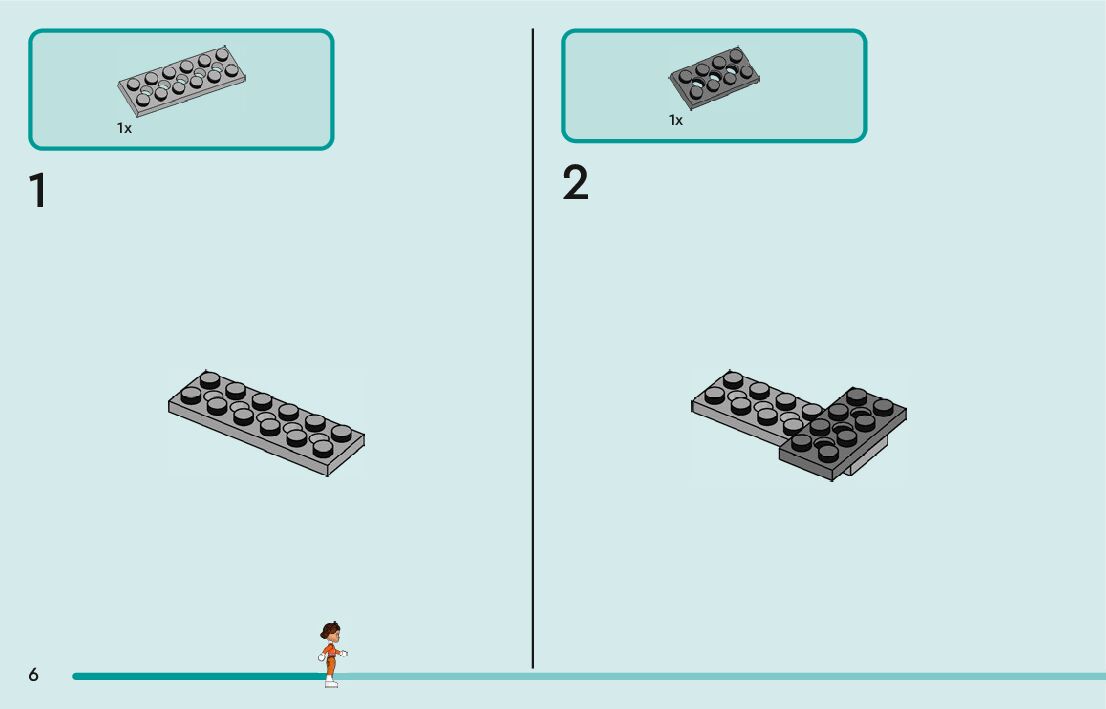 1x

1

1x

2

6