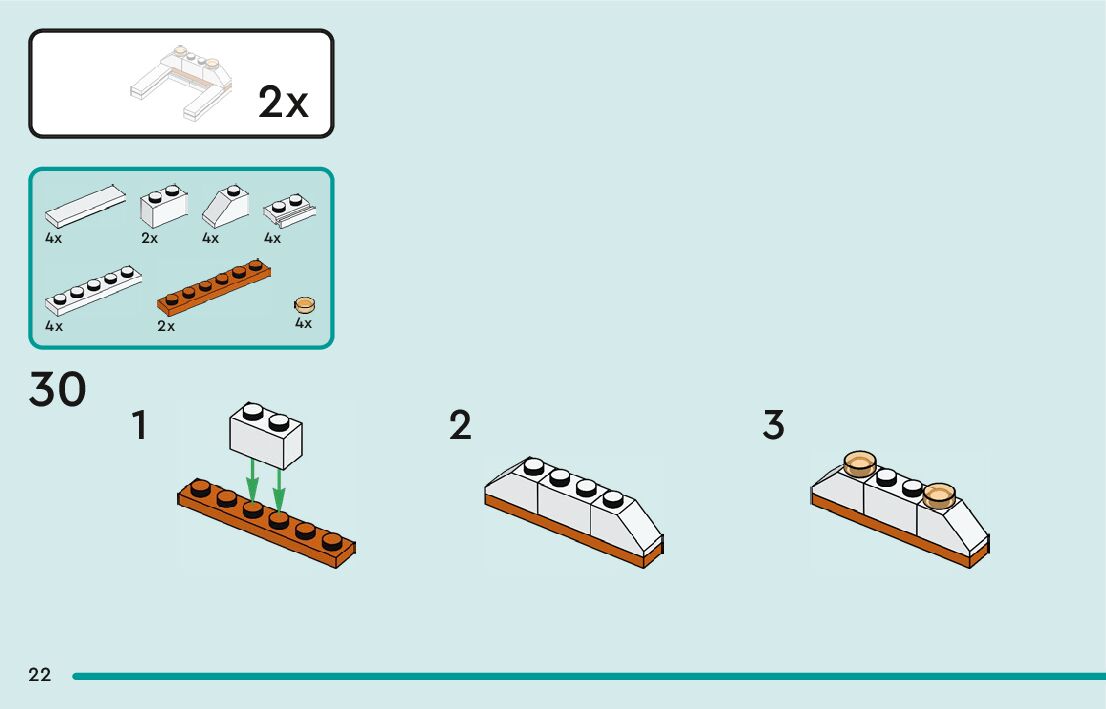 2x

4x
2x
4x
4x
4x
2x
4x

30

1

2

3

22