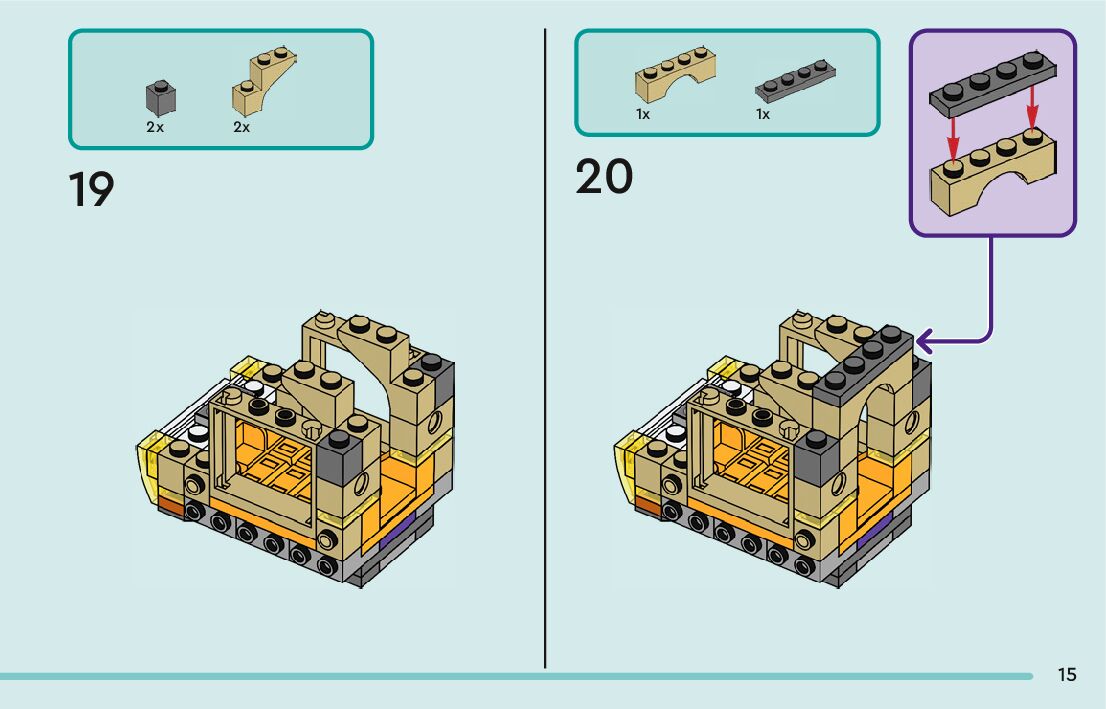 2x
2x

19

1x
1x

20

15