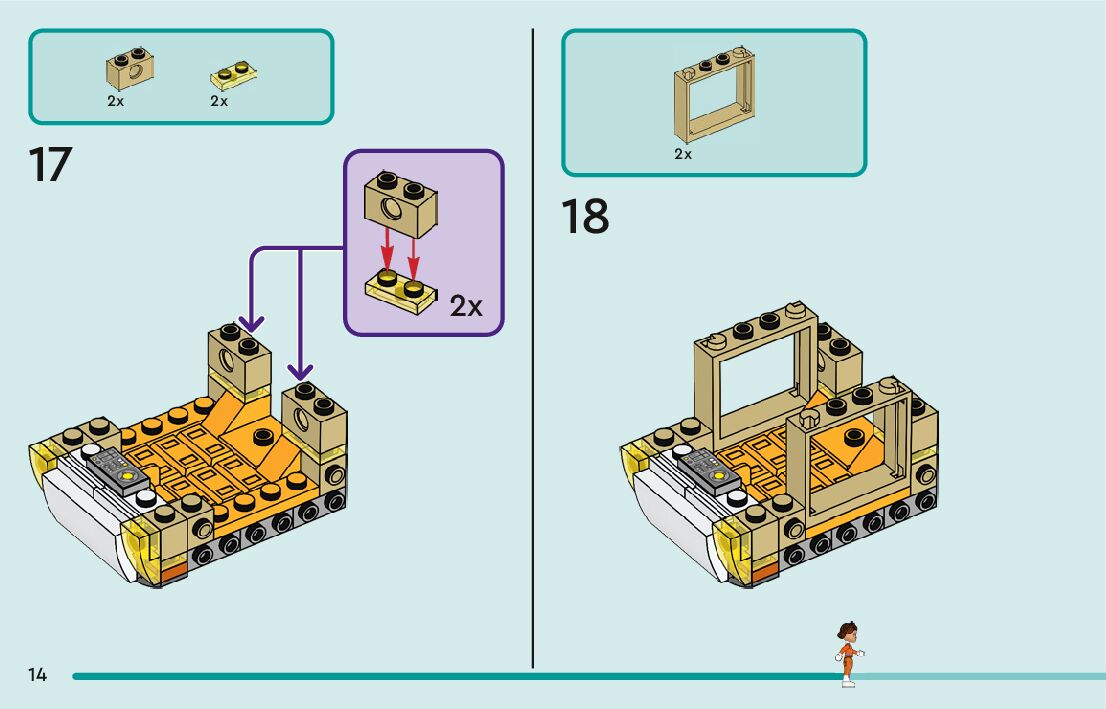 2x 2x

17

2x

2x

18

14