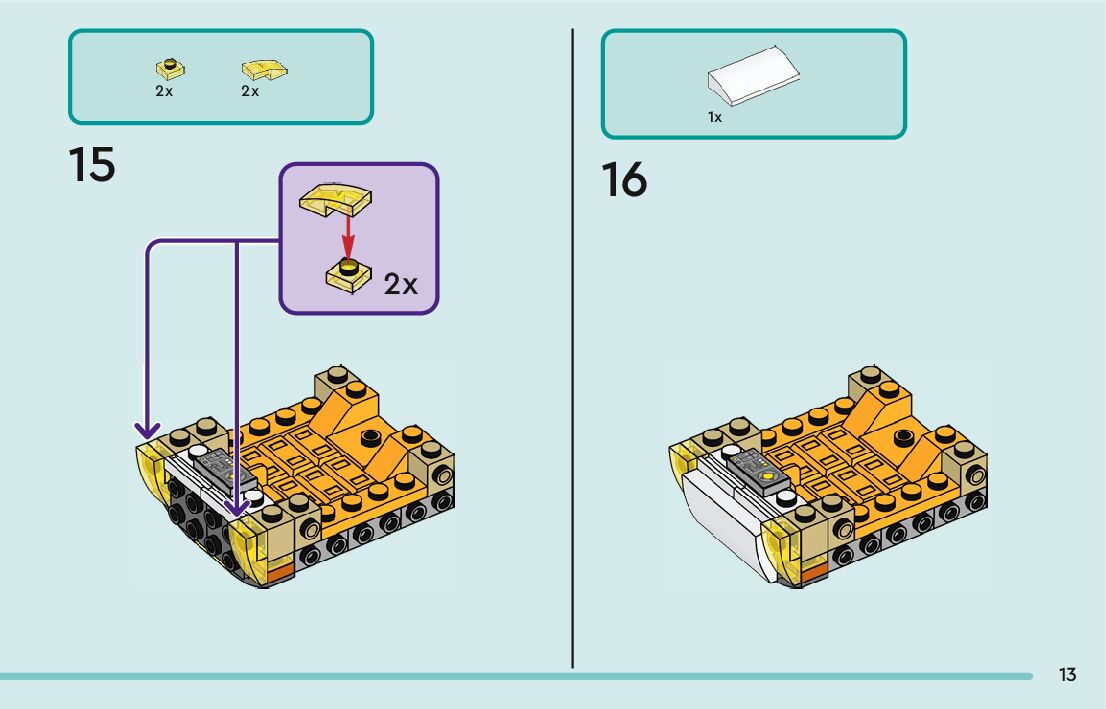 2x 2x

15

2x

1x

16

13