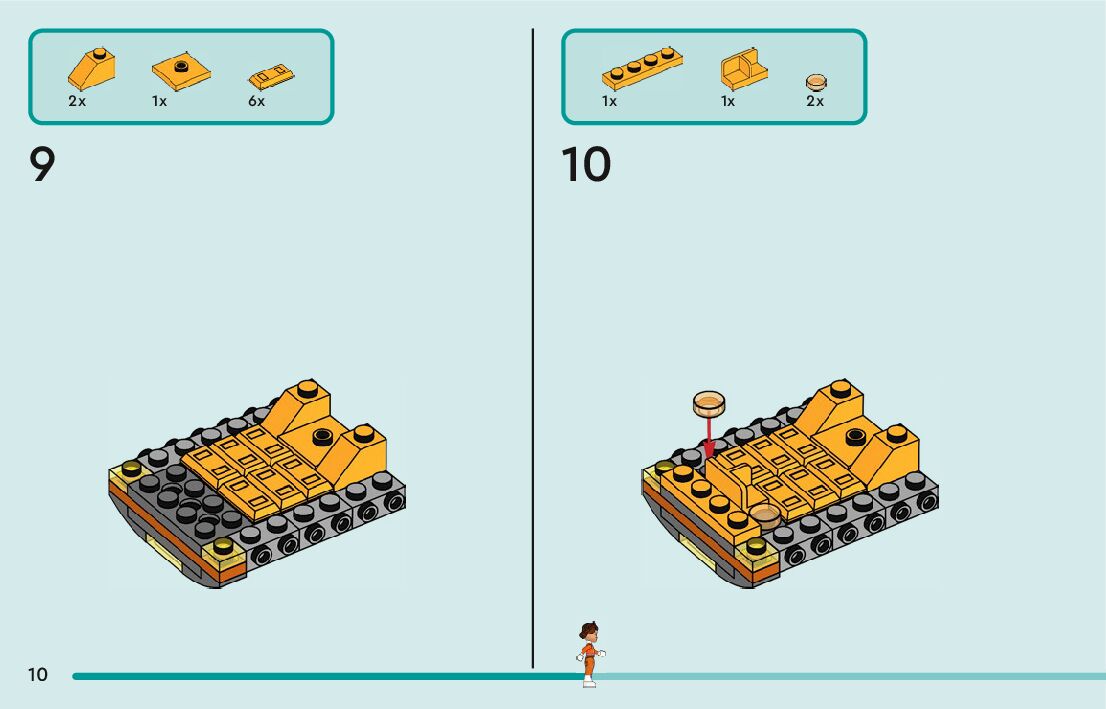 2x 1x 6x

9

1x 1x 2x

10

10