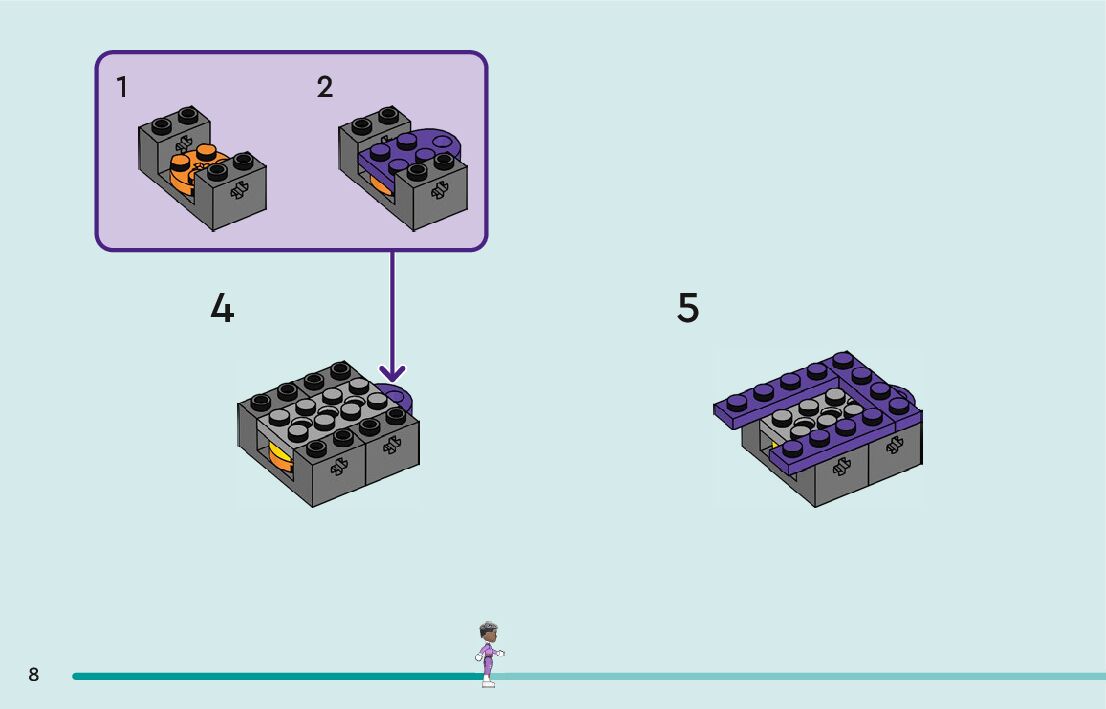 1

2

4

5

8