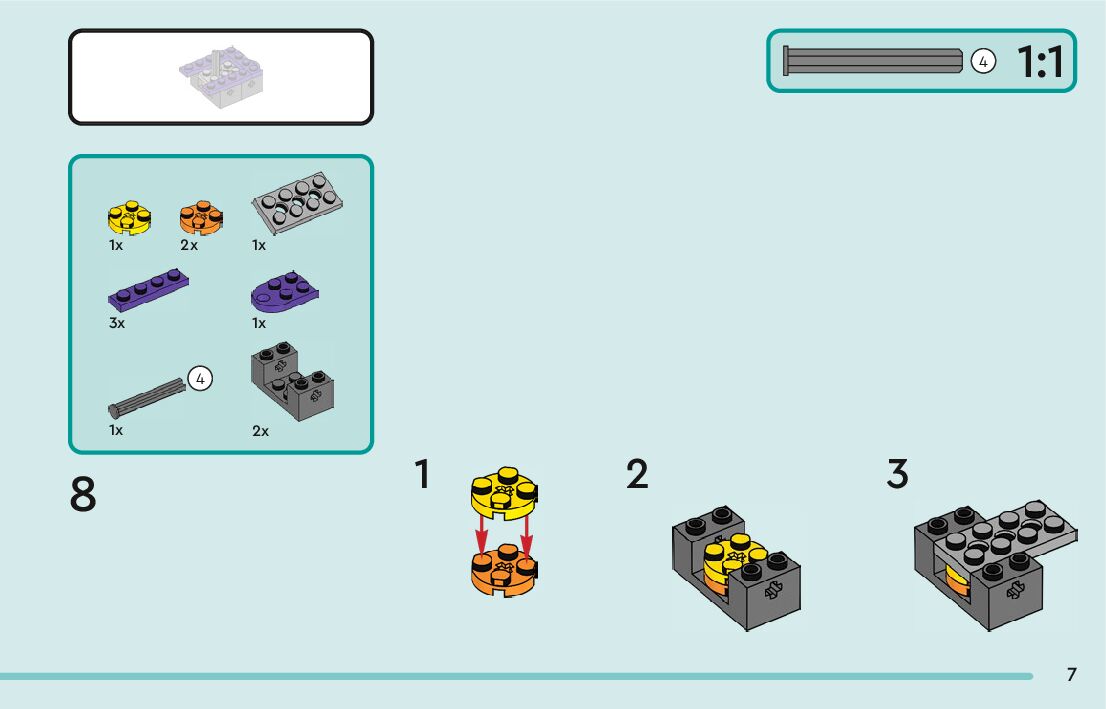 4 1:1

1x 2x 1x

3x 1x

4

1x 2x

8

1

2

3

7