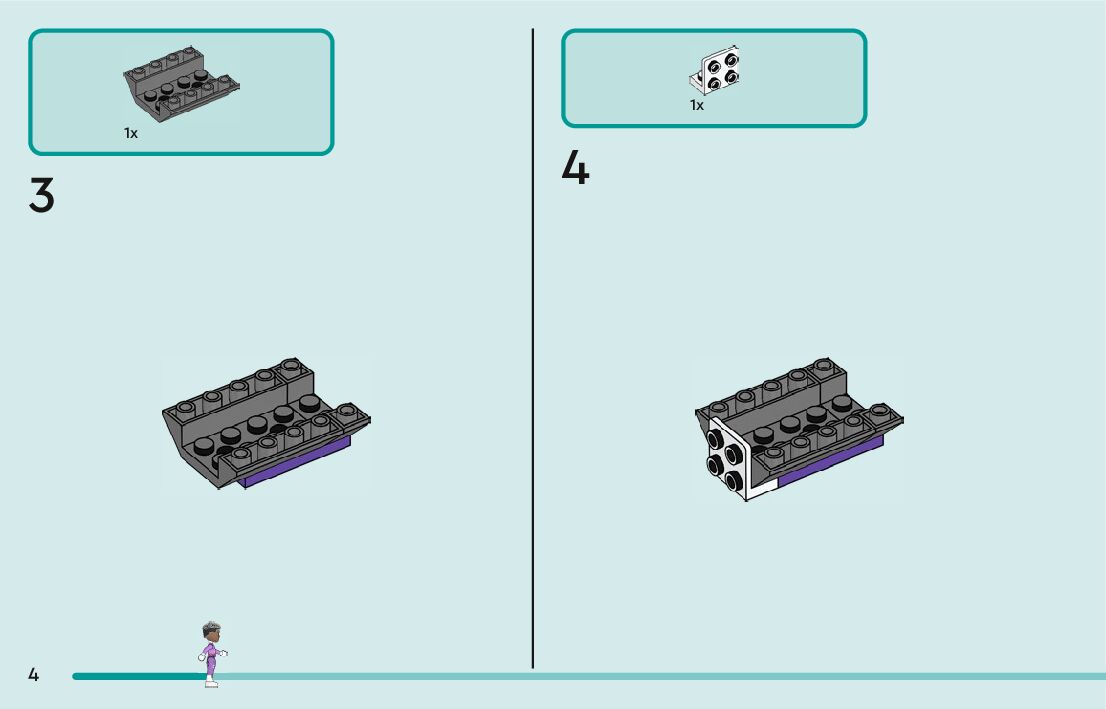 1x

3

1x

4

4