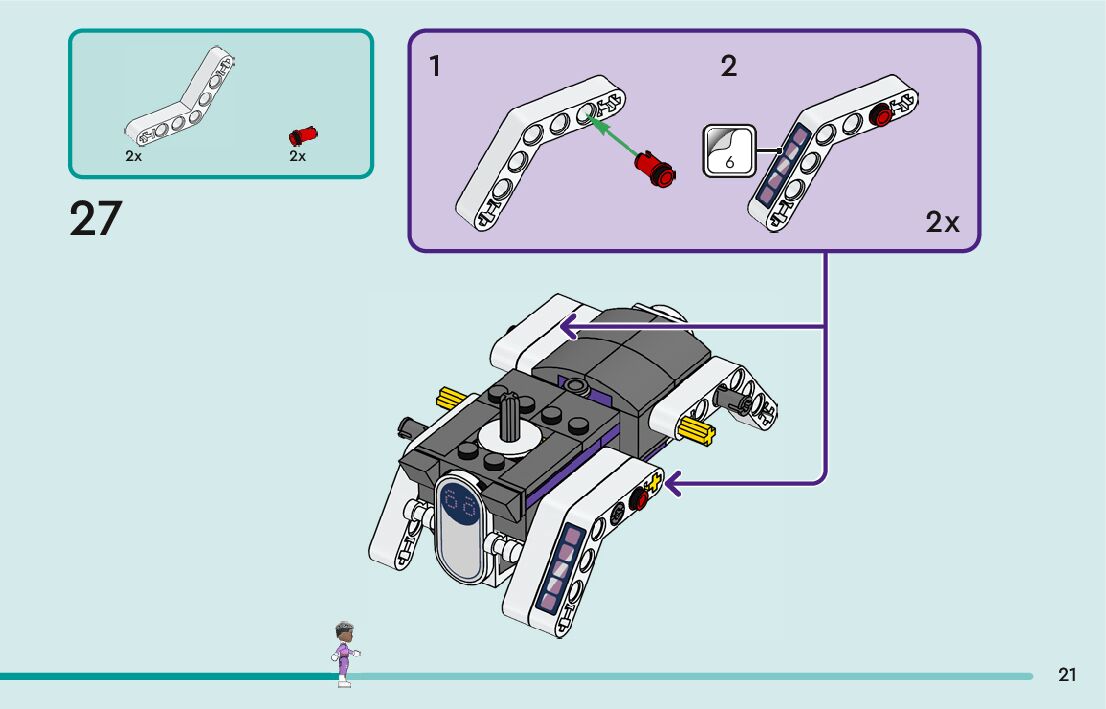 2x
2x

27

1

2

6

2x

21