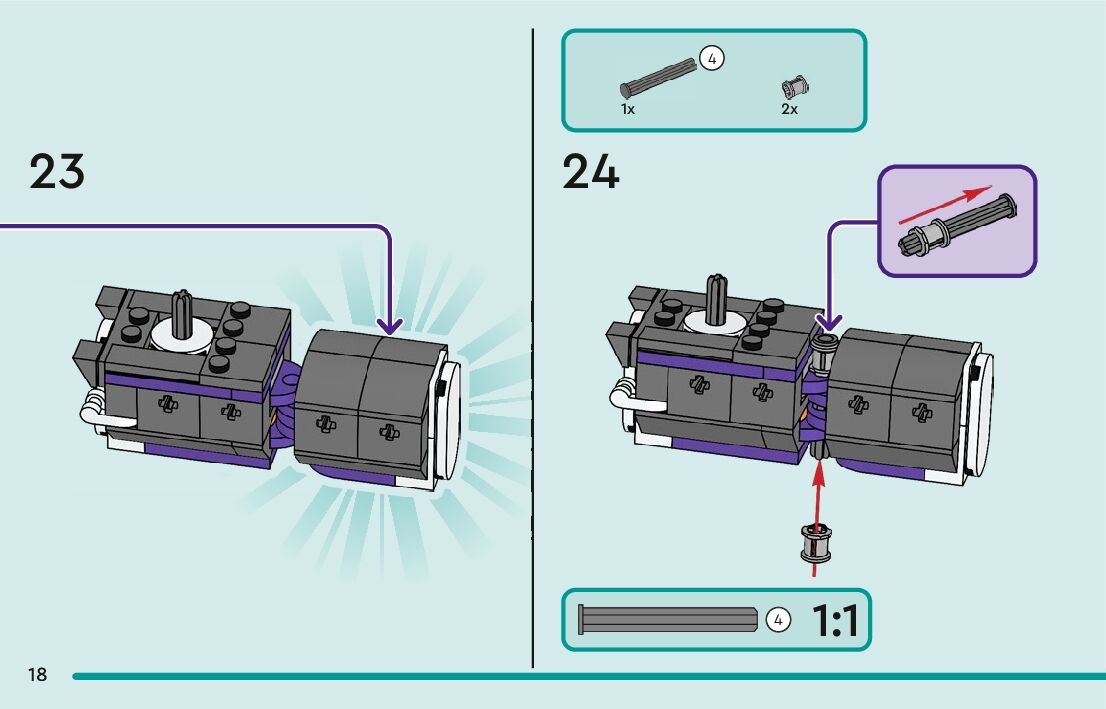 23

4

1x

2x

24

4

1:1

18