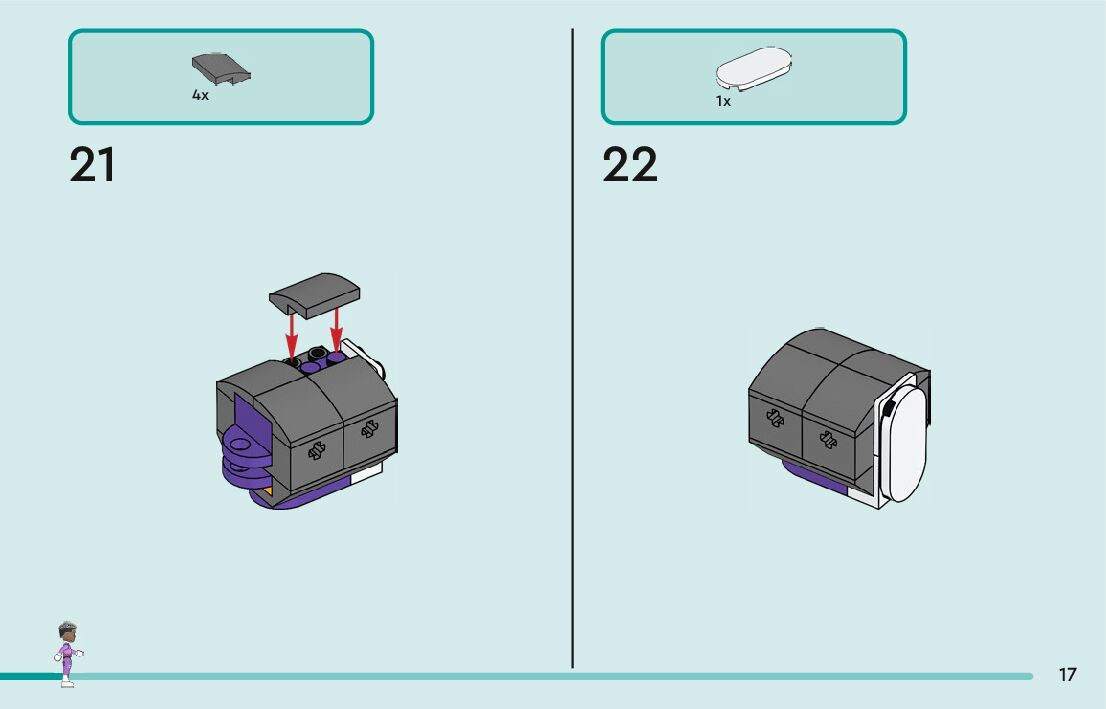 4x

21

1x

22

17