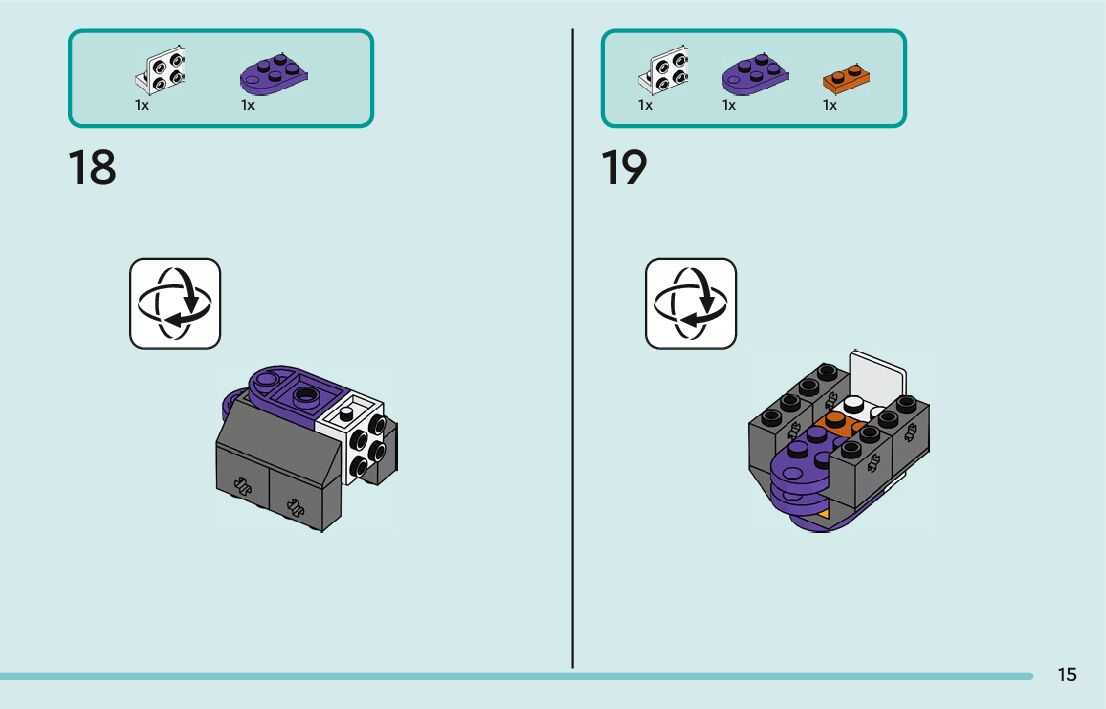 1x 1x

18

1x 1x 1x

19

15