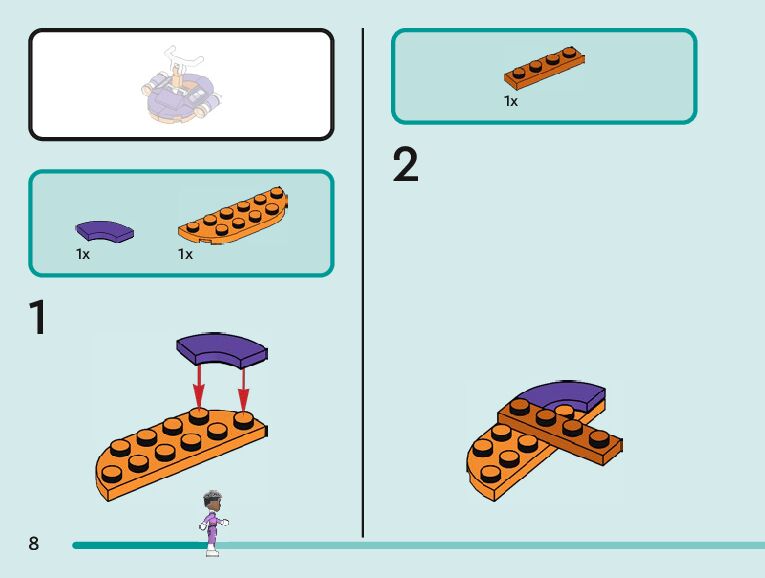 1x

1x

1

1x

2

8