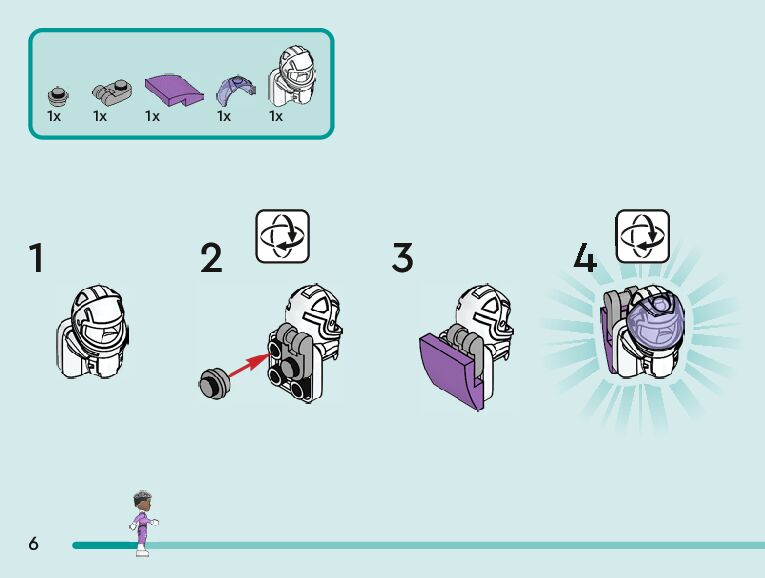 1x 1x 1x 1x 1x

1

2

3

4

6