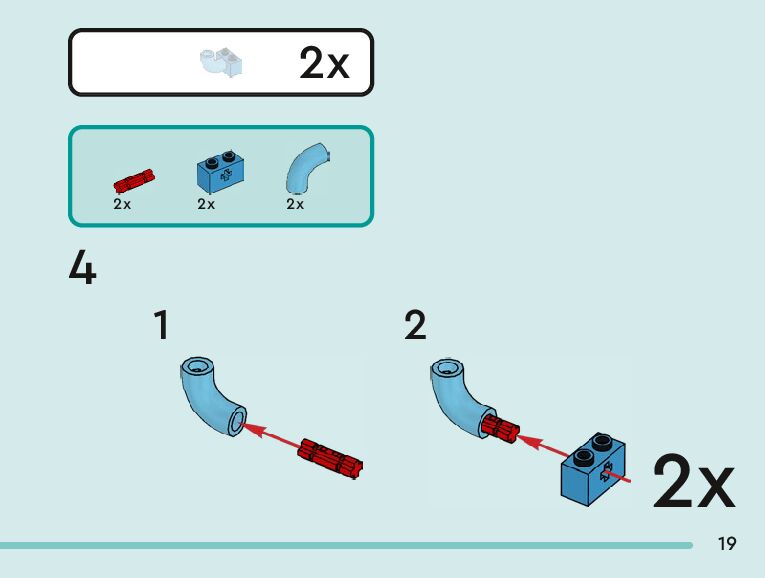 2x

2x 2x 2x

4

1

2

2x

19