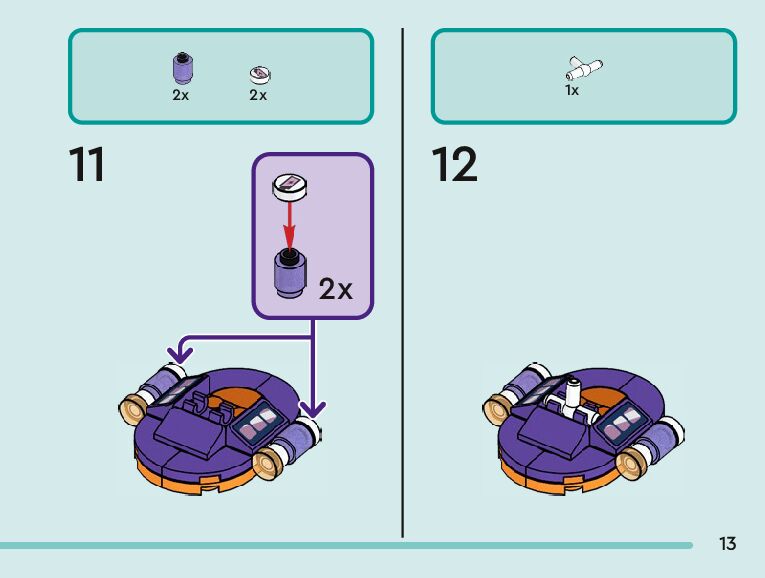 2x 2x

11

2x

1x

12

13