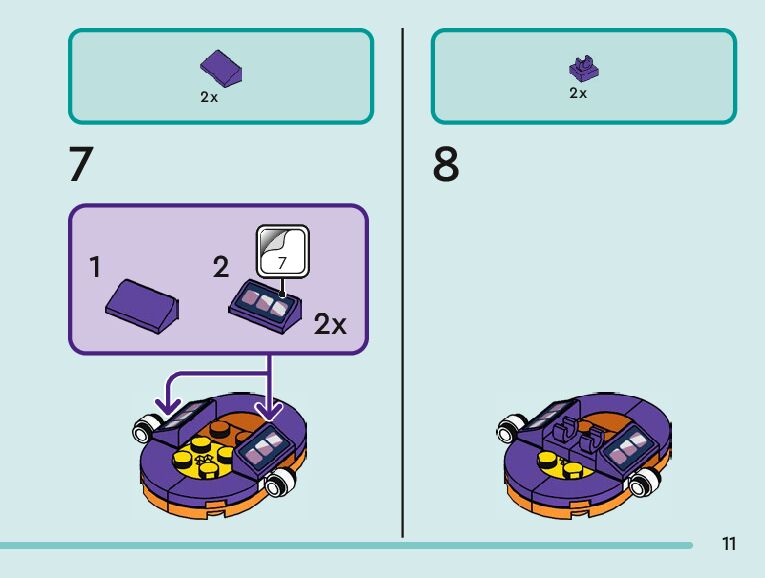 2x

7

1

2

7

2x

2x

8

11