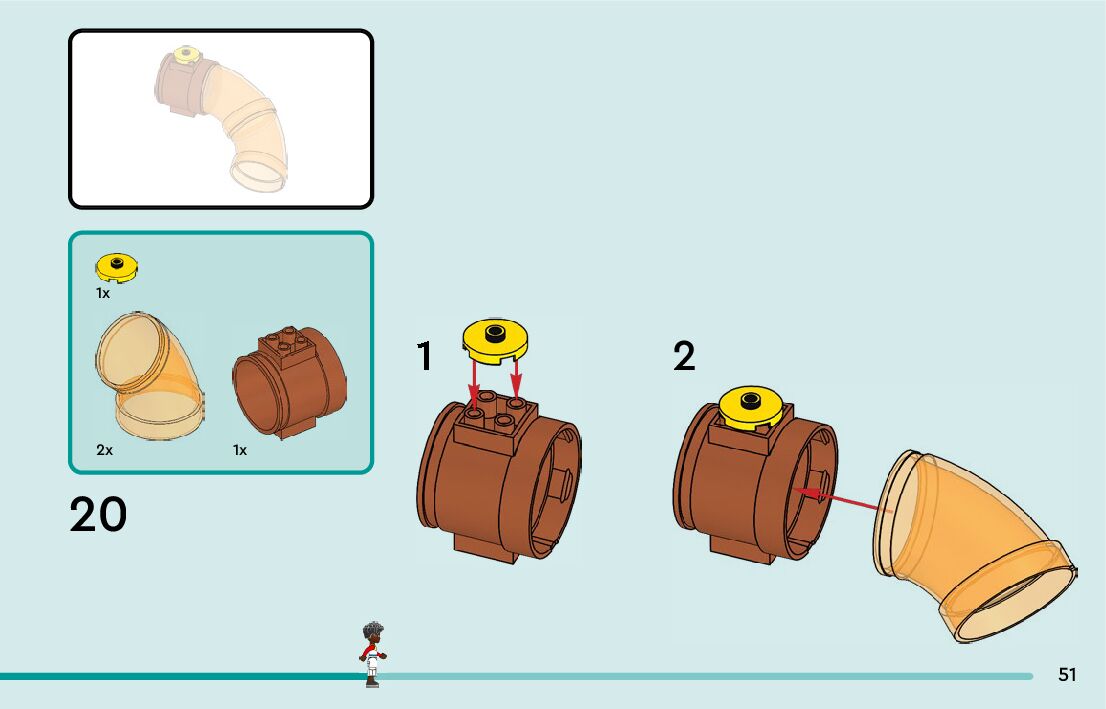 1x

2x

1x

20

1

2

51