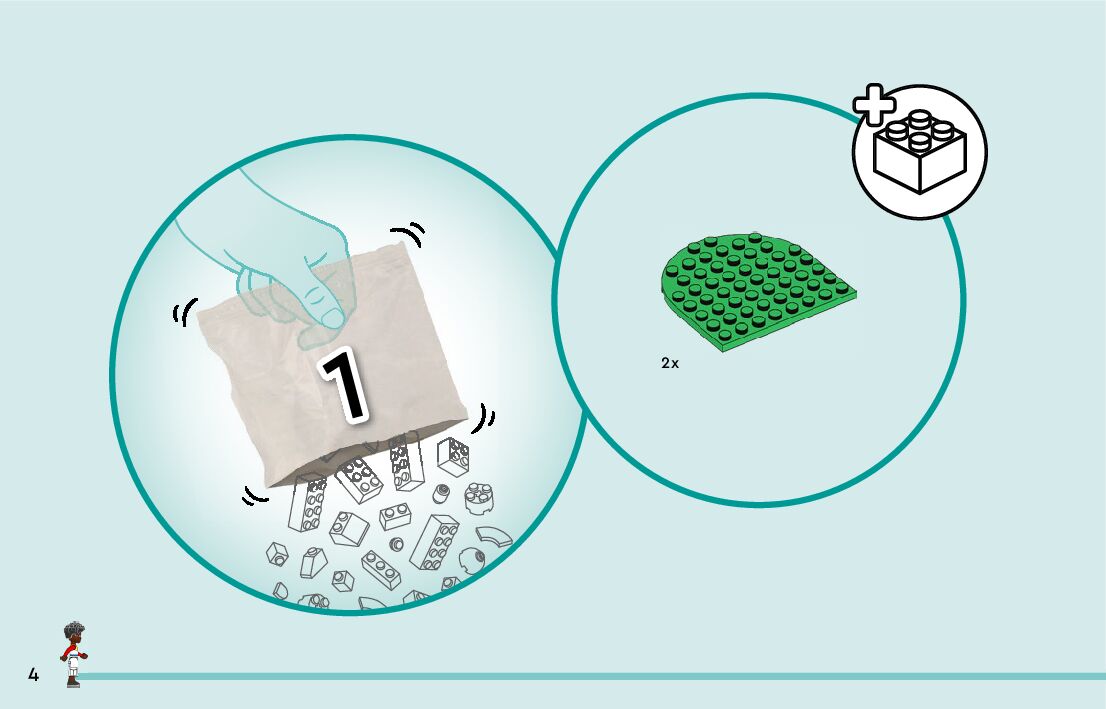 1

2x

4