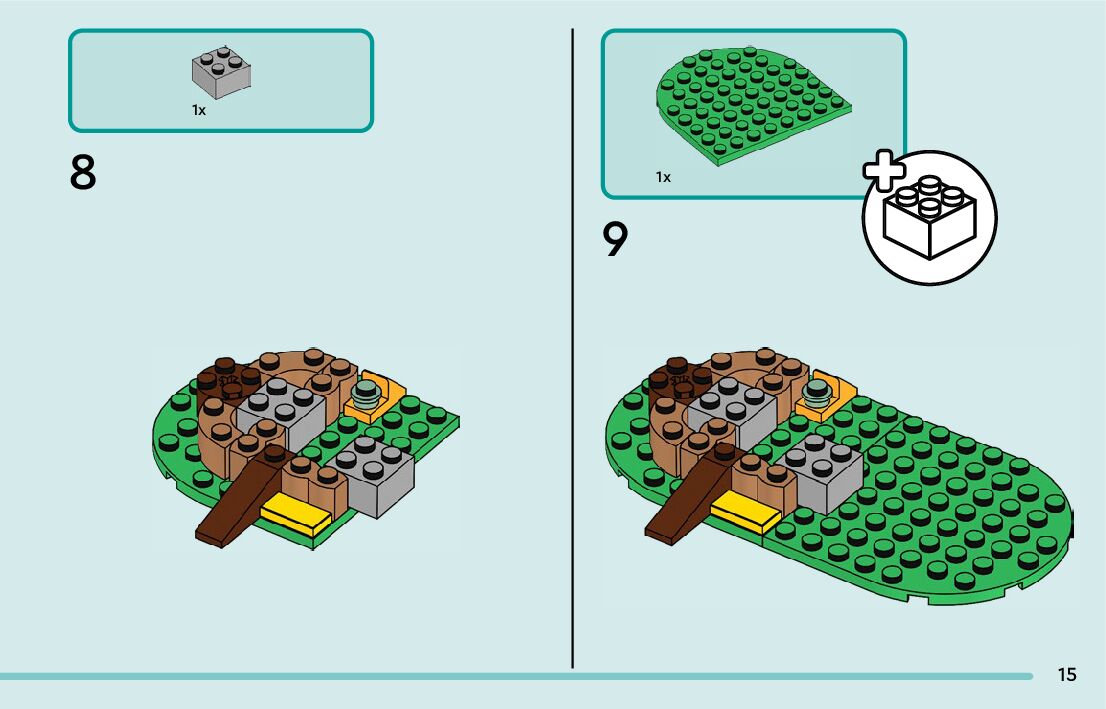 1x

8

1x

9

15