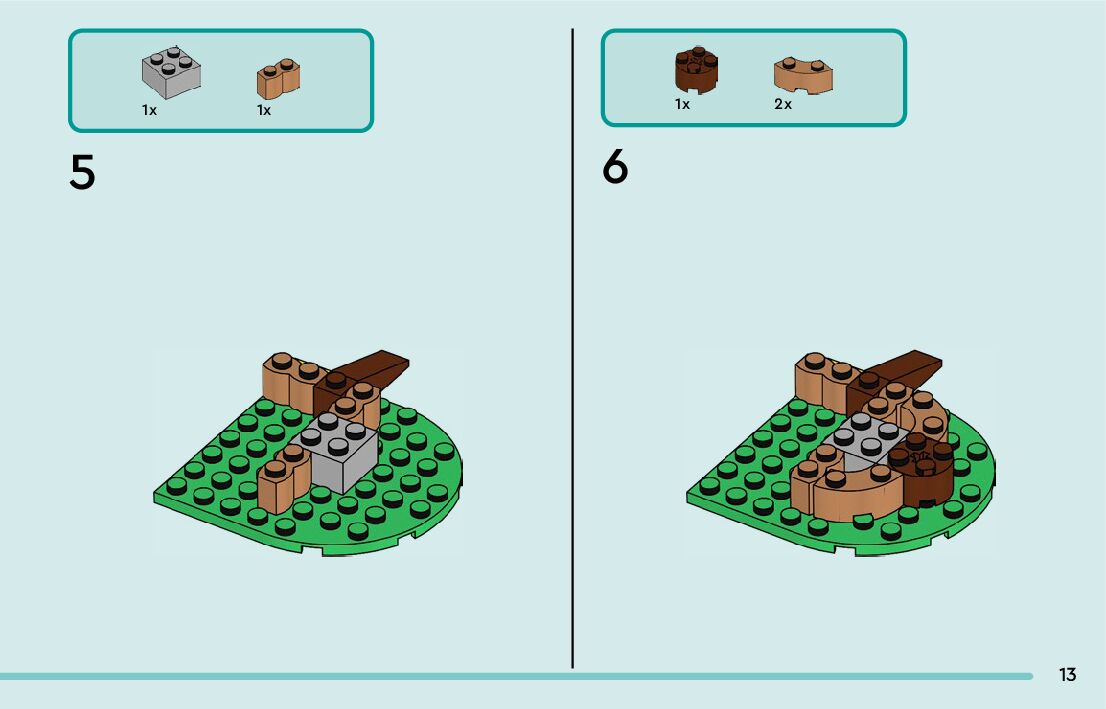 1x 1x

5

1x 2x

6

13