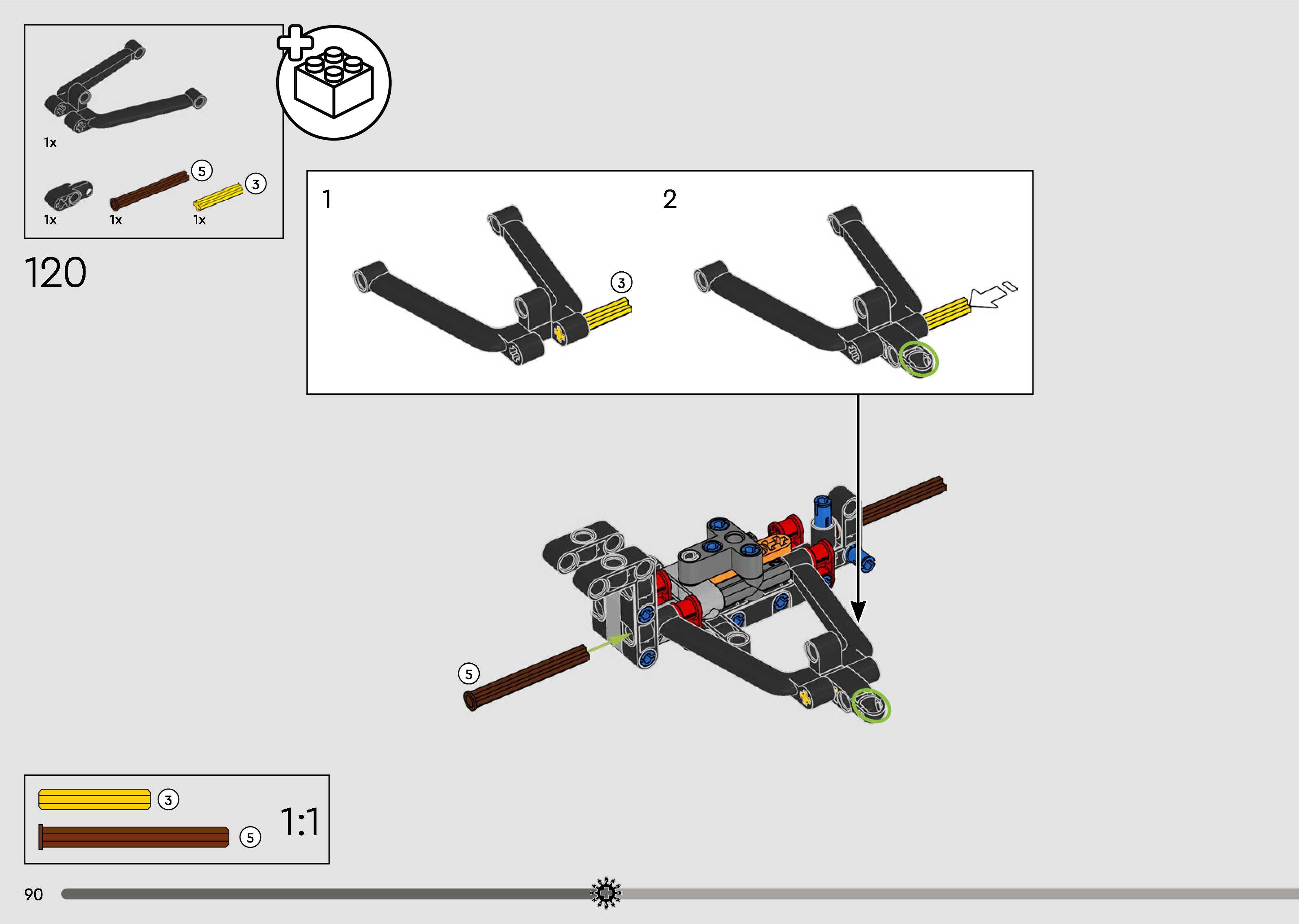 1x

5

3

1x 1x 1x

120

1

3

2

5

3

5

1:1

90