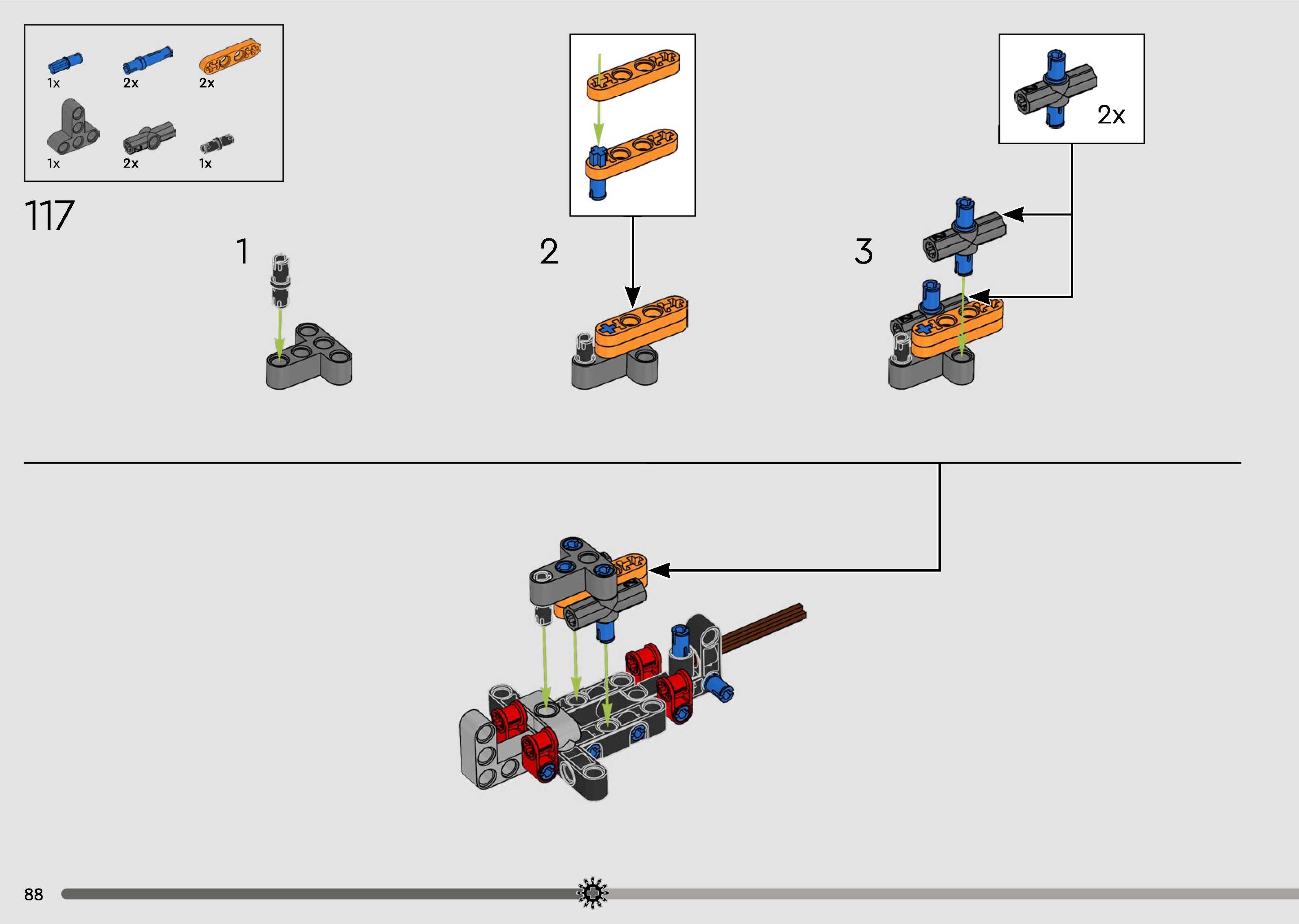 1x 2x 2x
1x 2x 1x

117

1

2

3

2x

88