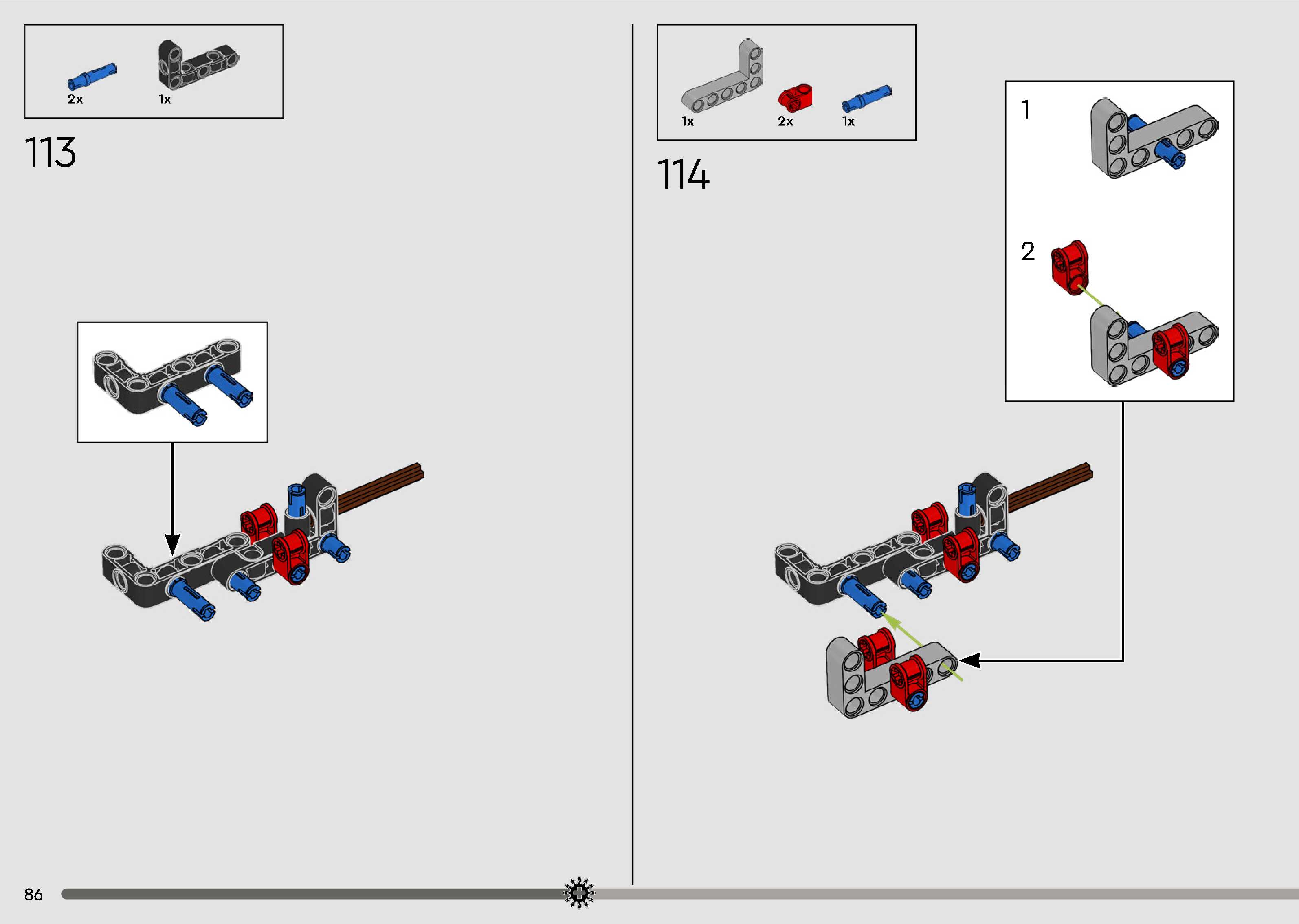 2x 1x

113

1x 2x 1x

114

1

2

86