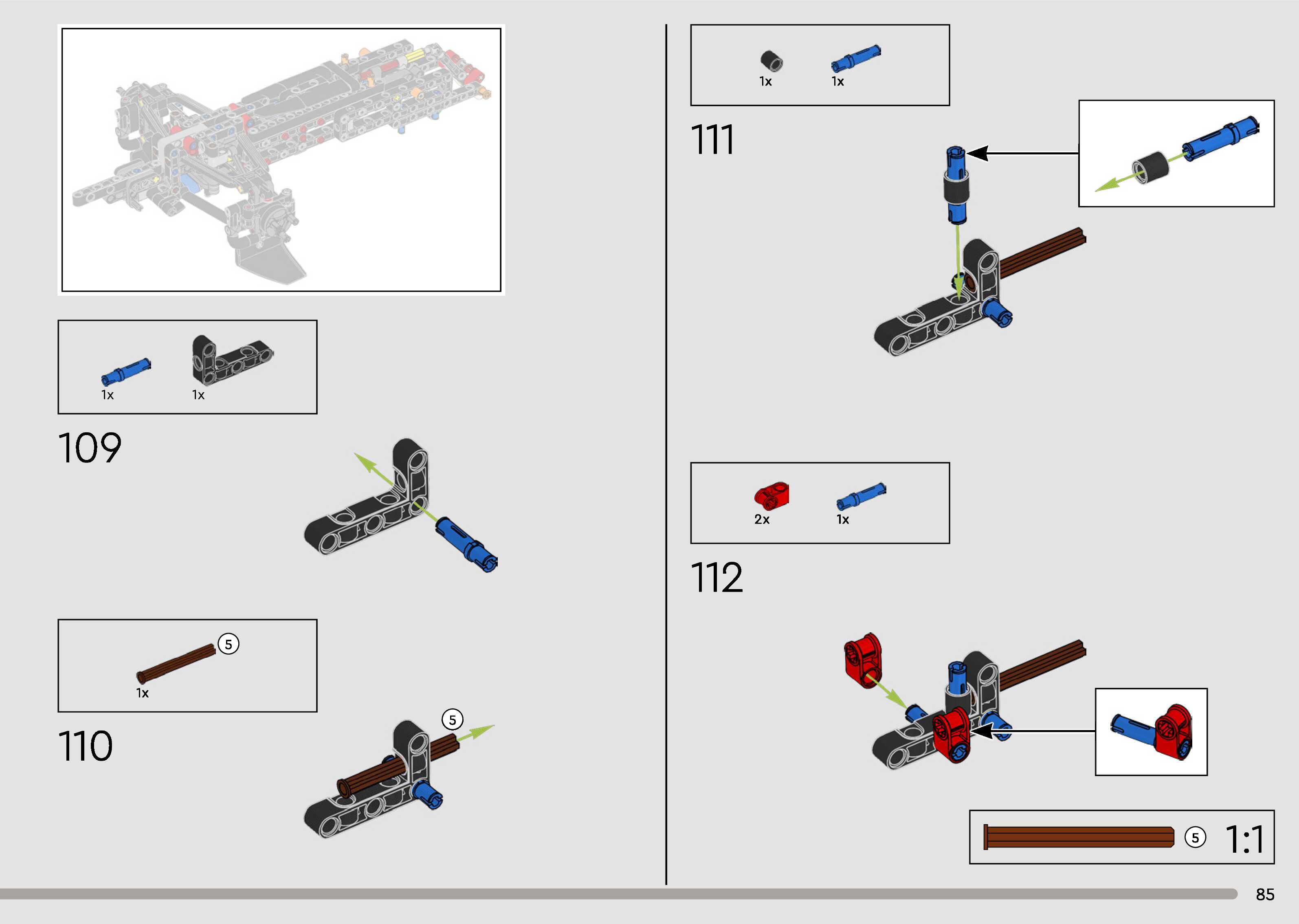 1x 1x

109

5

1x

110

5

1x 1x

111

2x 1x

112

5 1:1

85