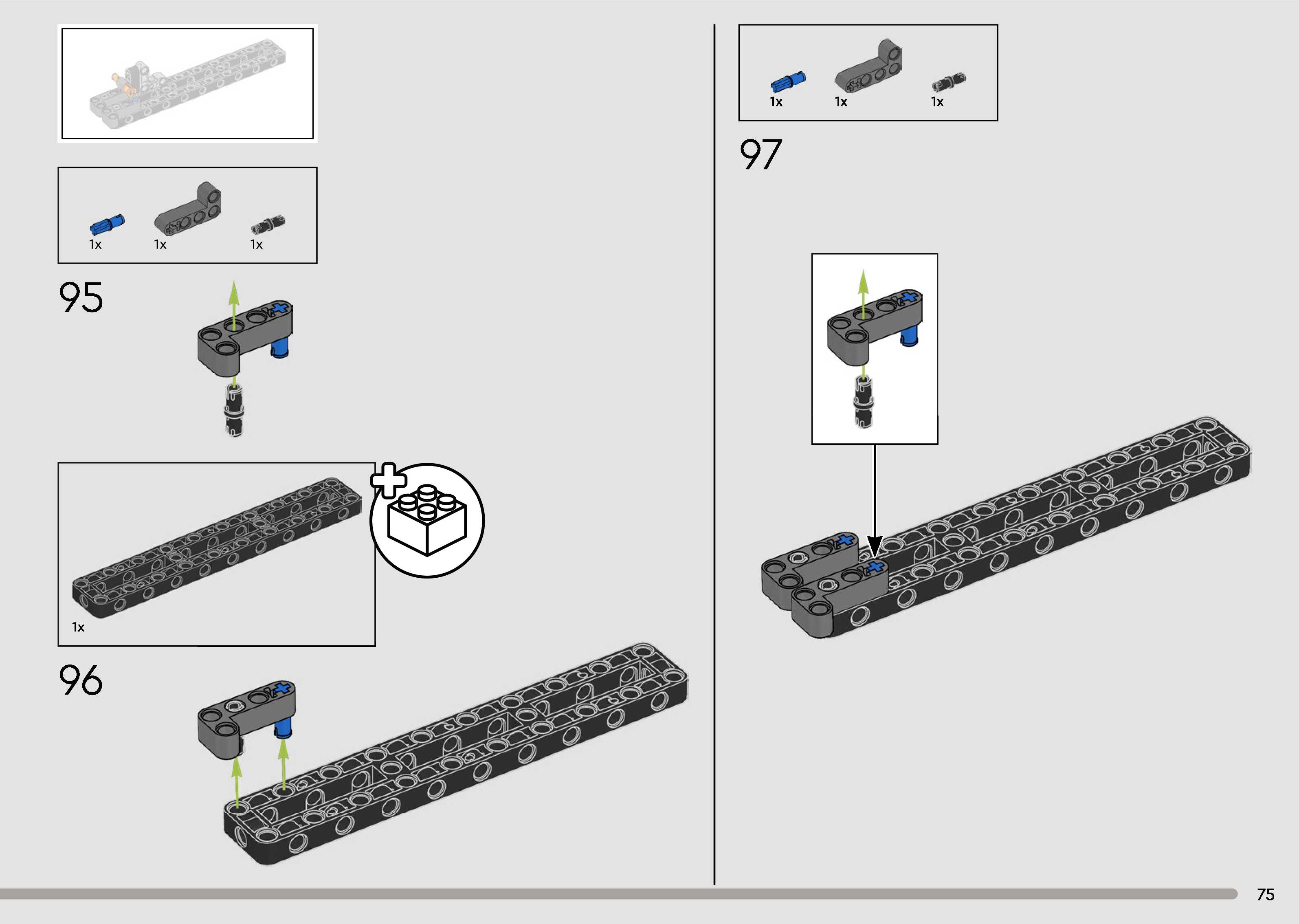 1x 1x 1x

95

1x

96

1x 1x 1x

97

75