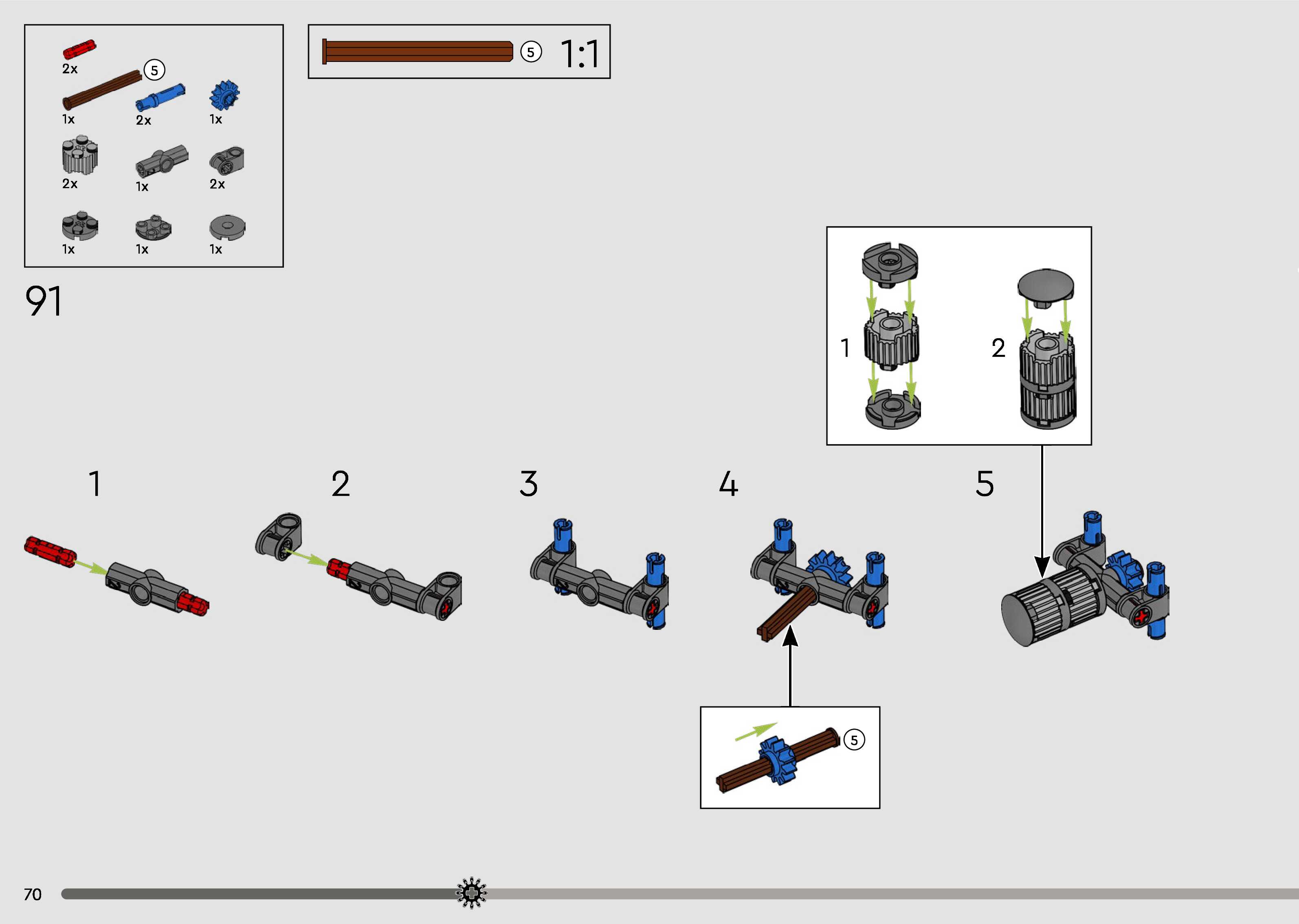 2x
5
1x
2x
1x
2x
1x
2x
1x
1x
1x

5 1:1

91

1
2

1
2
3
4
5

5

70