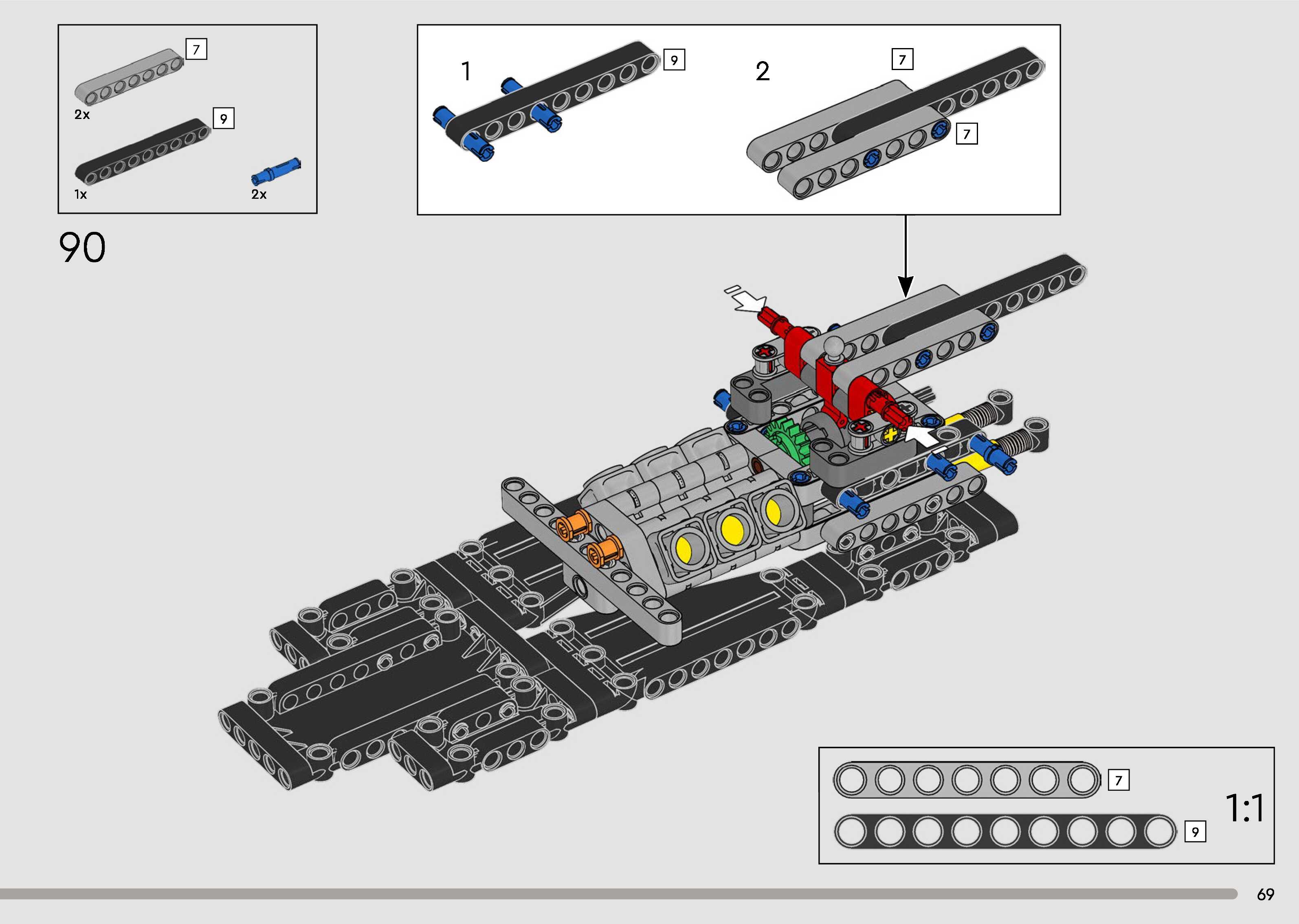 7
2x
9
1x
2x

90

1
9
2
7
7

7
9
1:1

69