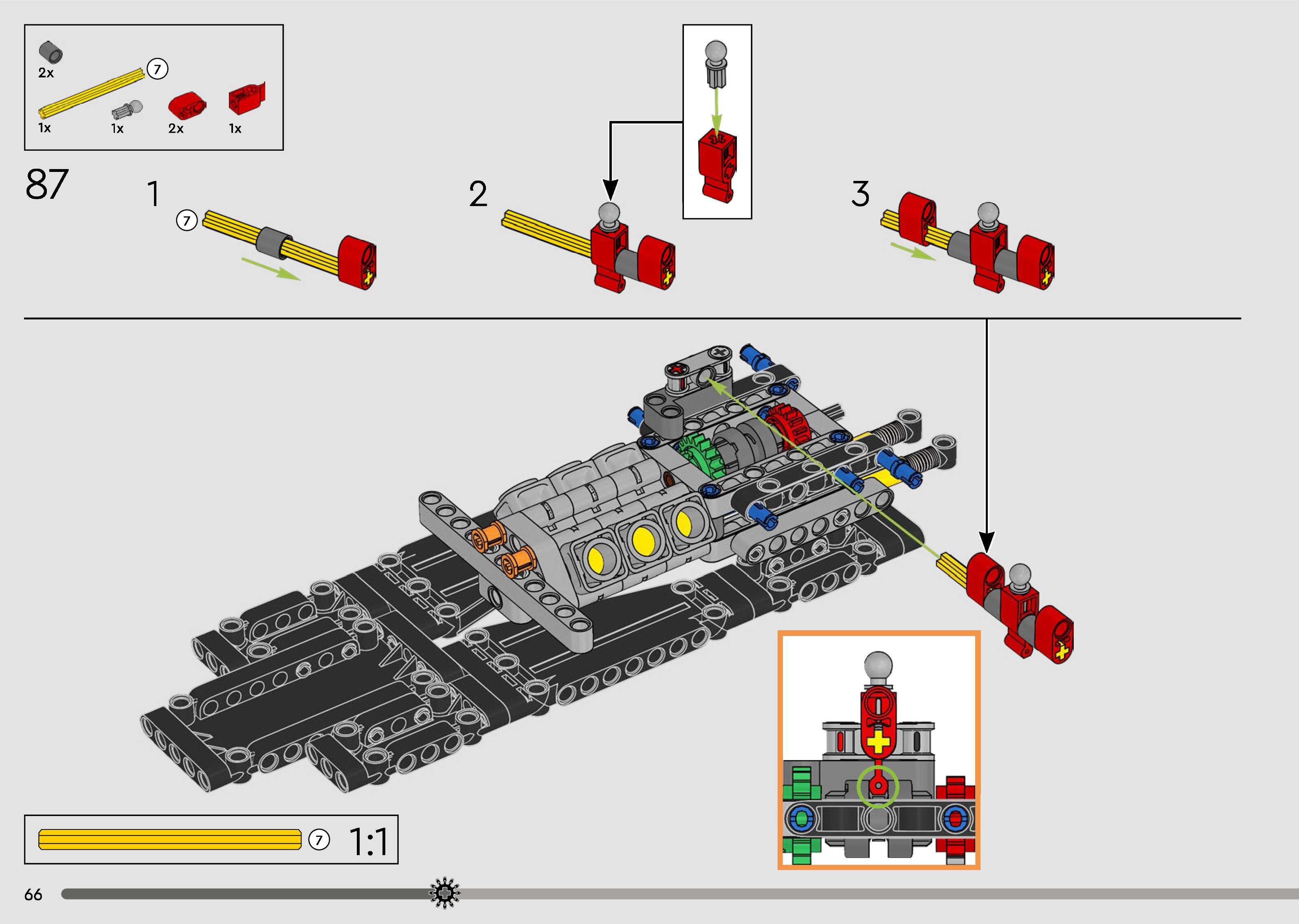 2x
7
1x
1x
2x
1x

87

1
7

2

3

7
1:1

66