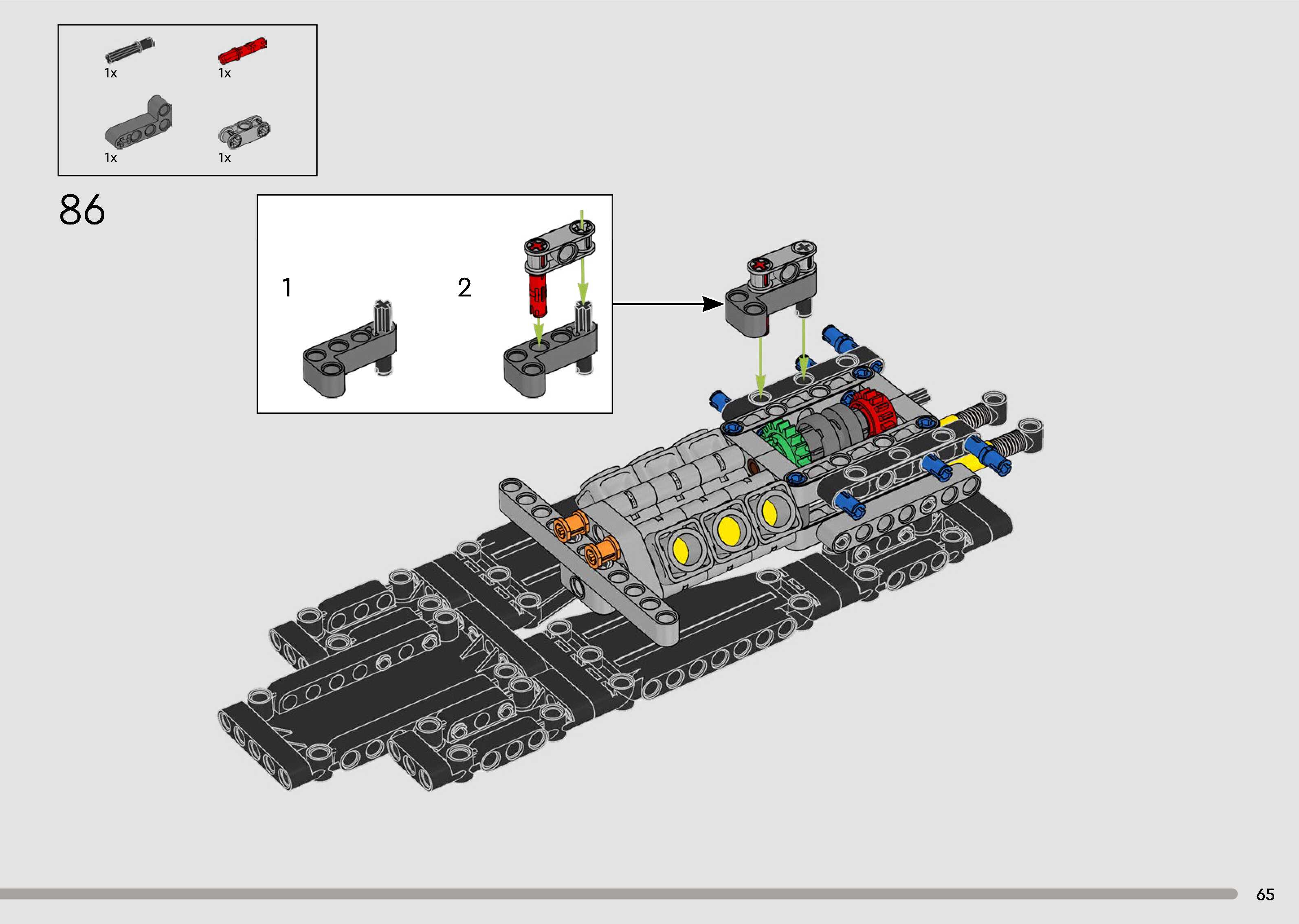 1x
1x
1x
1x

86

1
2

65